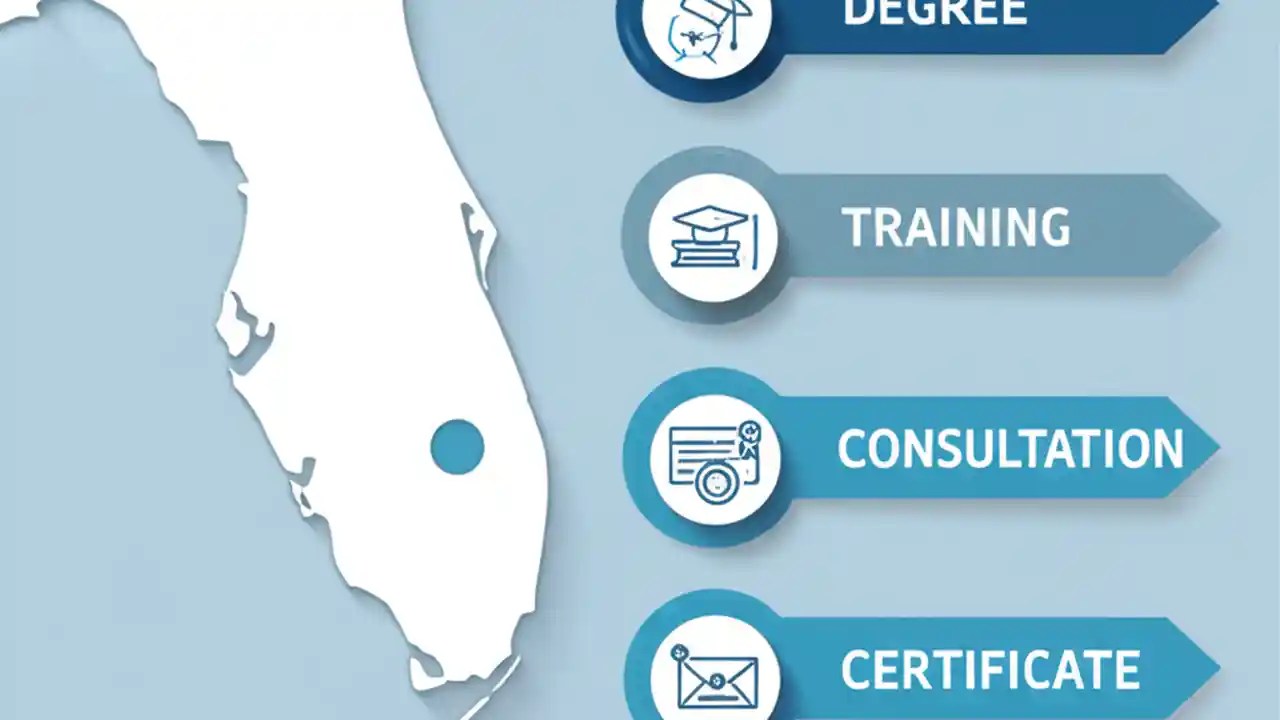 DEGREE

TRAINING

CONSULTATION

CERTIFICATE