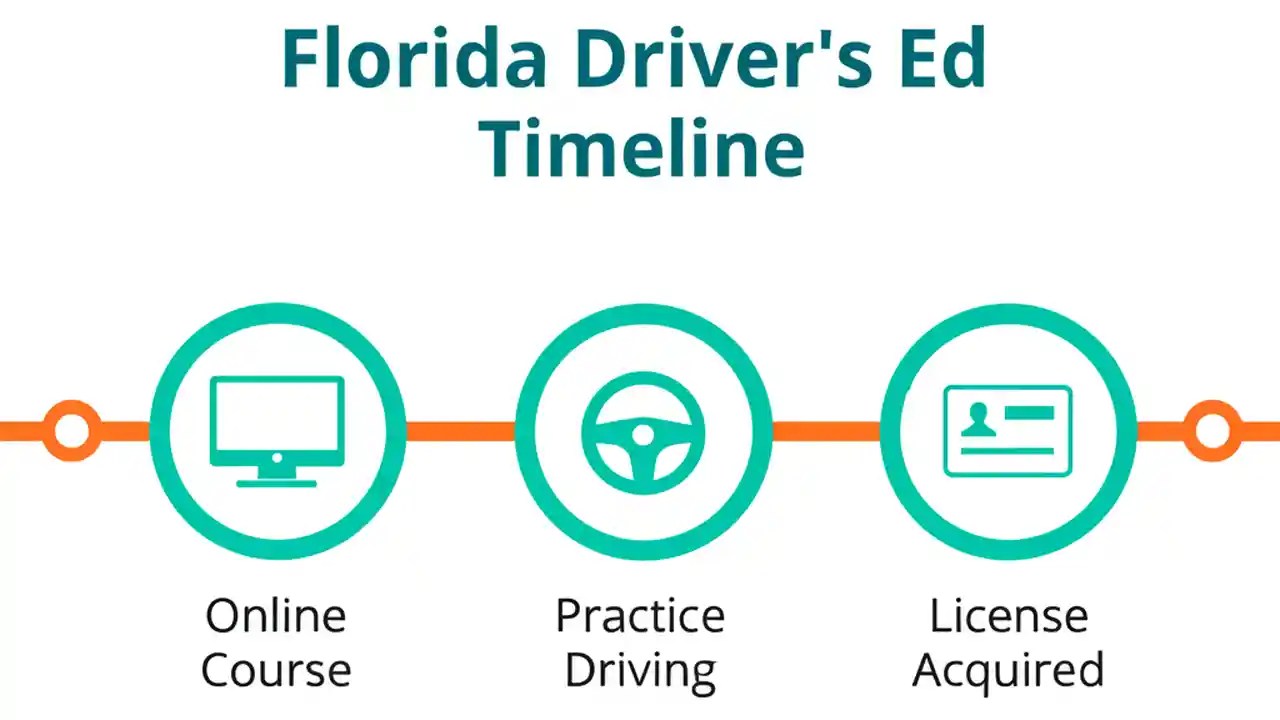 Florida Driver's Ed Timeline

Online Course

Practice Driving

License Acquired