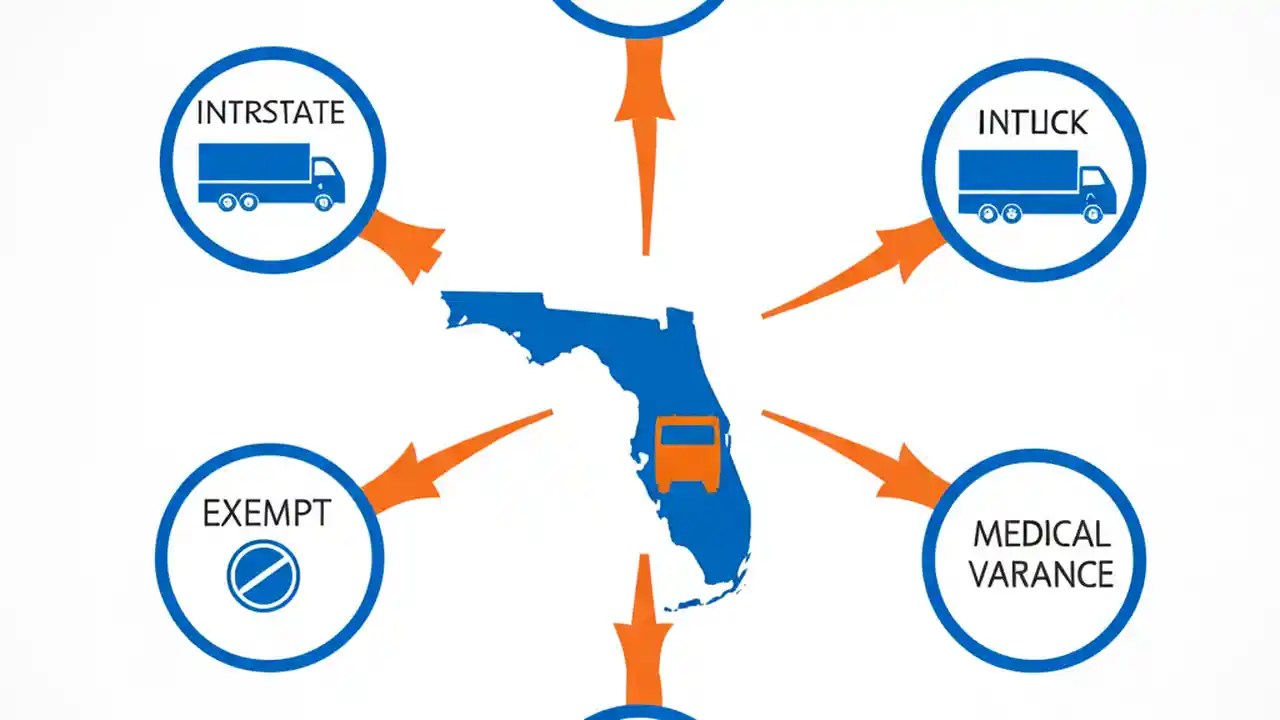 INTRSTATE

INTLICK

EXEMPT

MEDICAL VARANCE