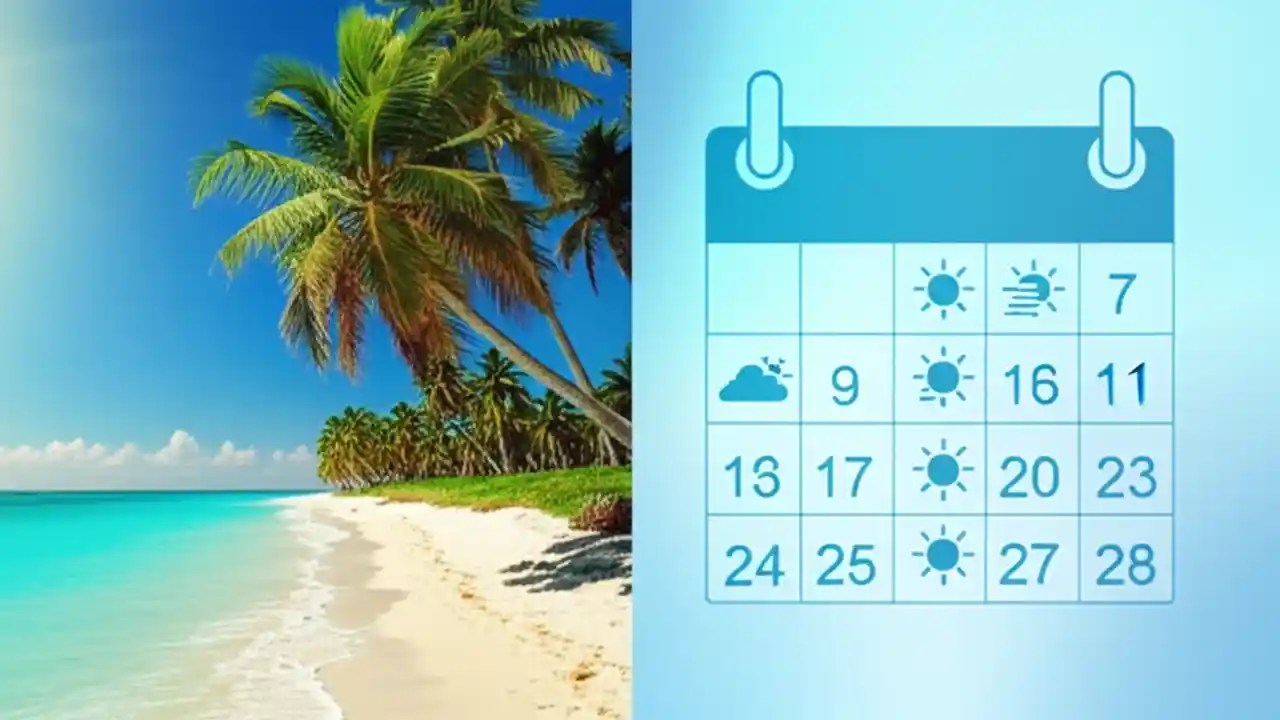 |  |  |  |  | 7 |
|---|---|---|---|---|
|  | 9 |  | 16 | 11 |
| 13 | 17 |  | 20 | 23 |
| 24 | 25 |  | 27 | 28 |