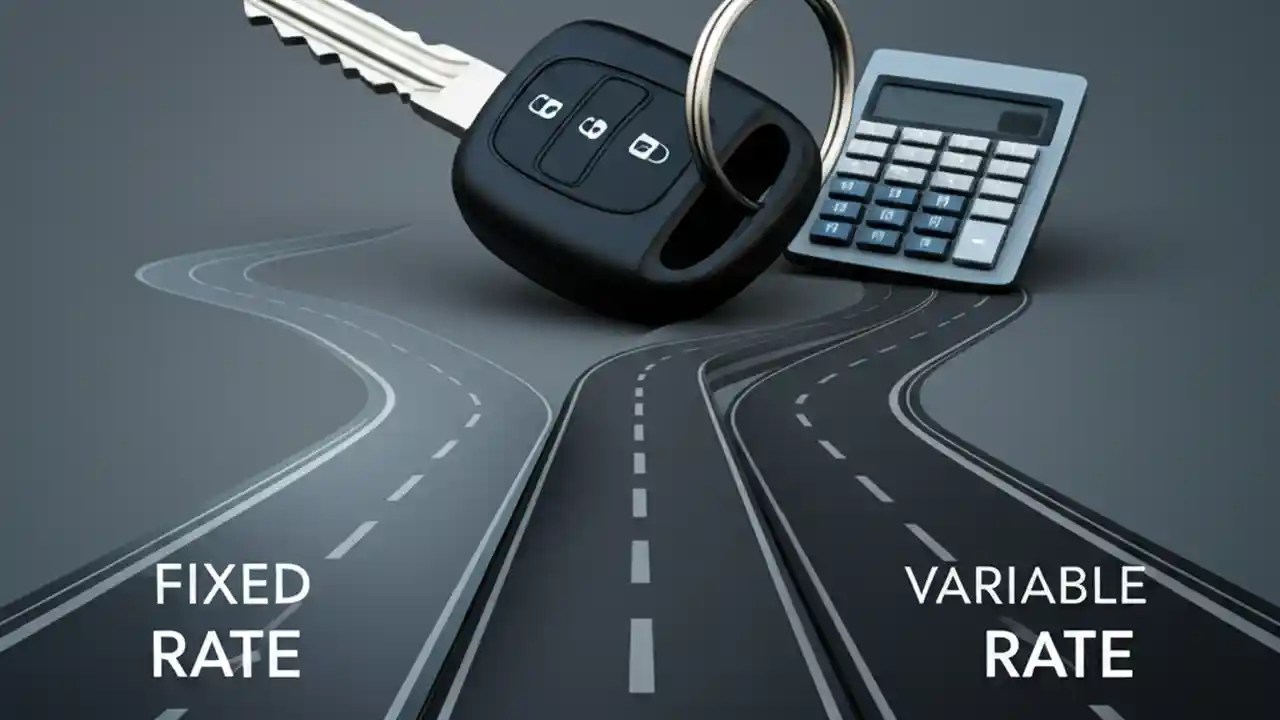 FIXED
RATE

VARIABLE
RATE