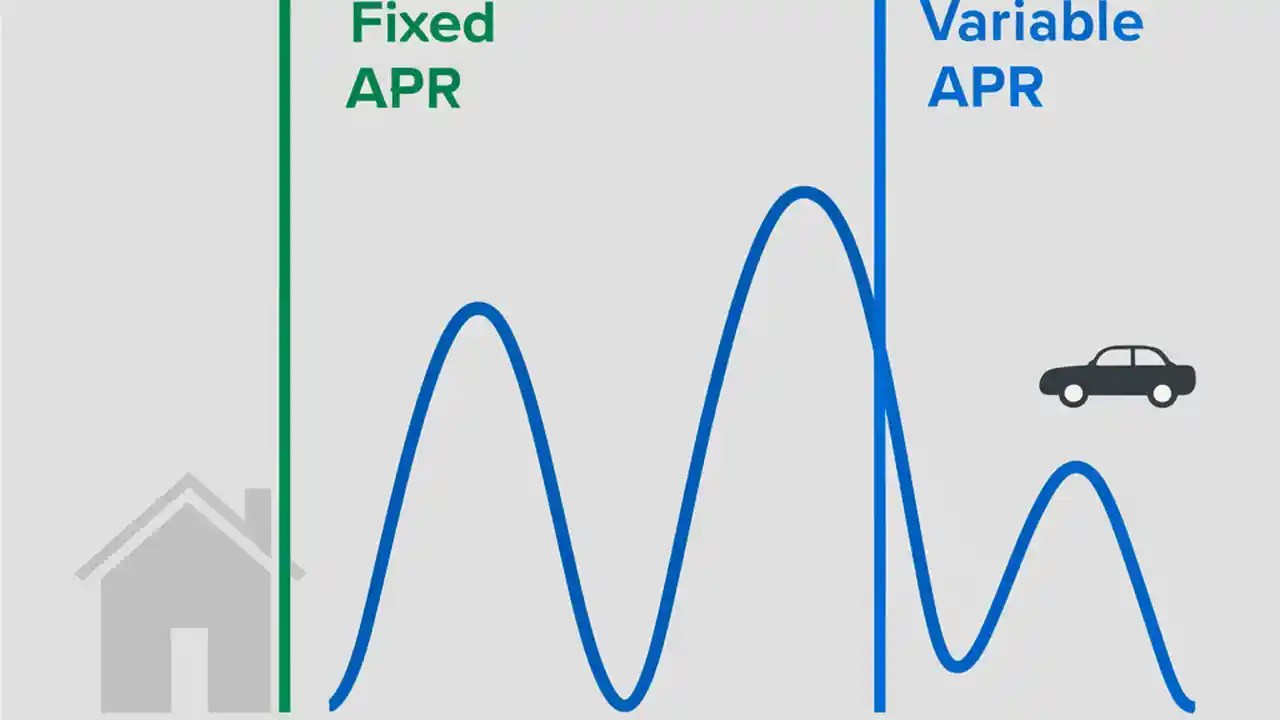 Fixed APR

Variable APR