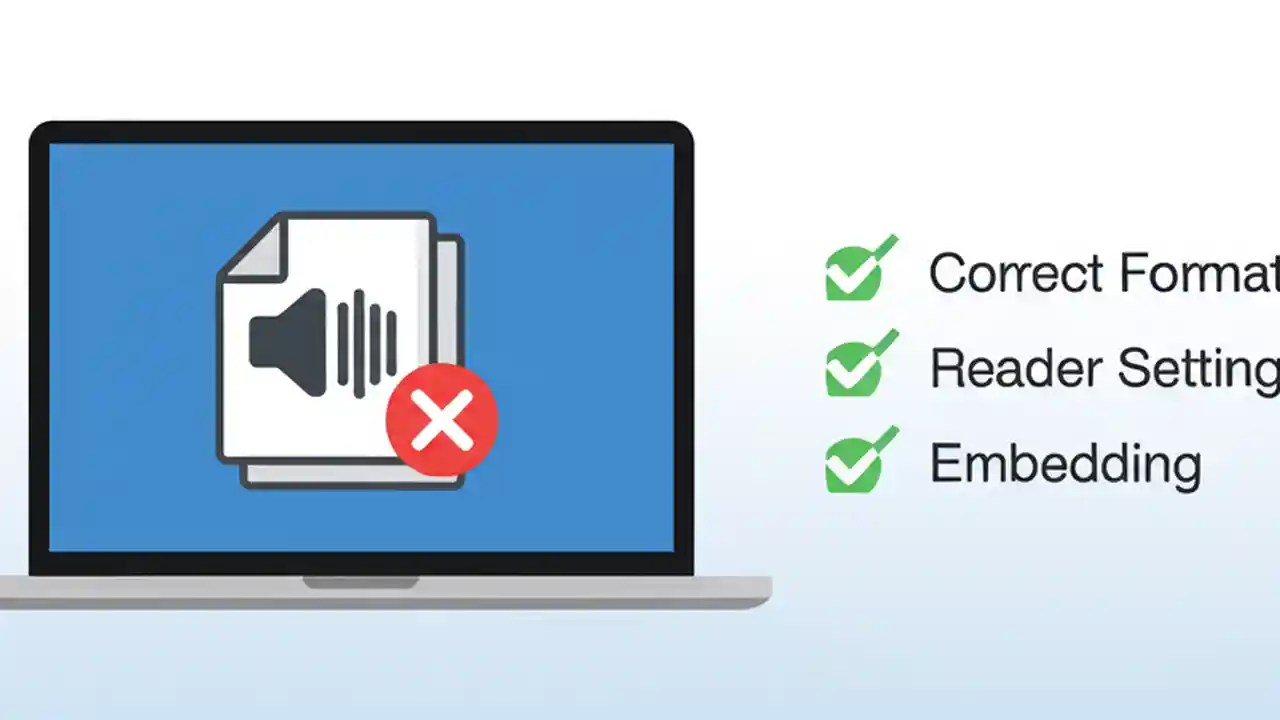 Correct Format
Reader Setting
Embedding