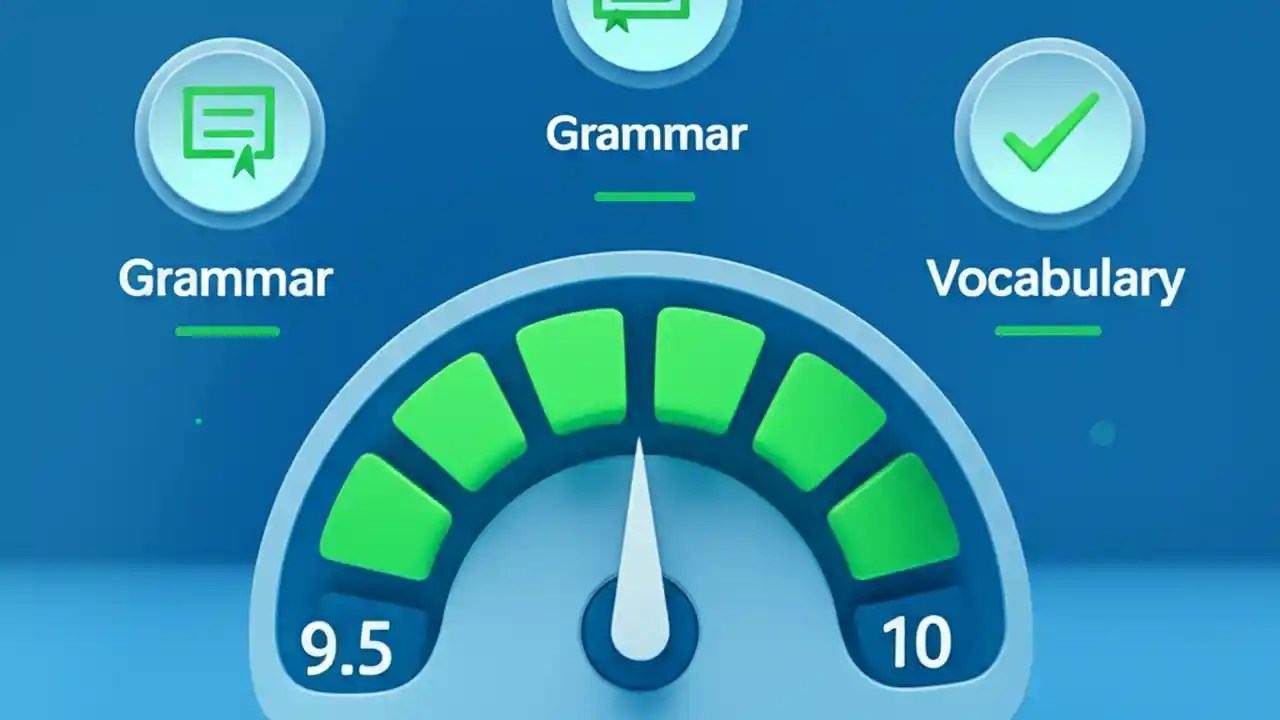 Grammar

Grammar

Vocabulary

9.5

10