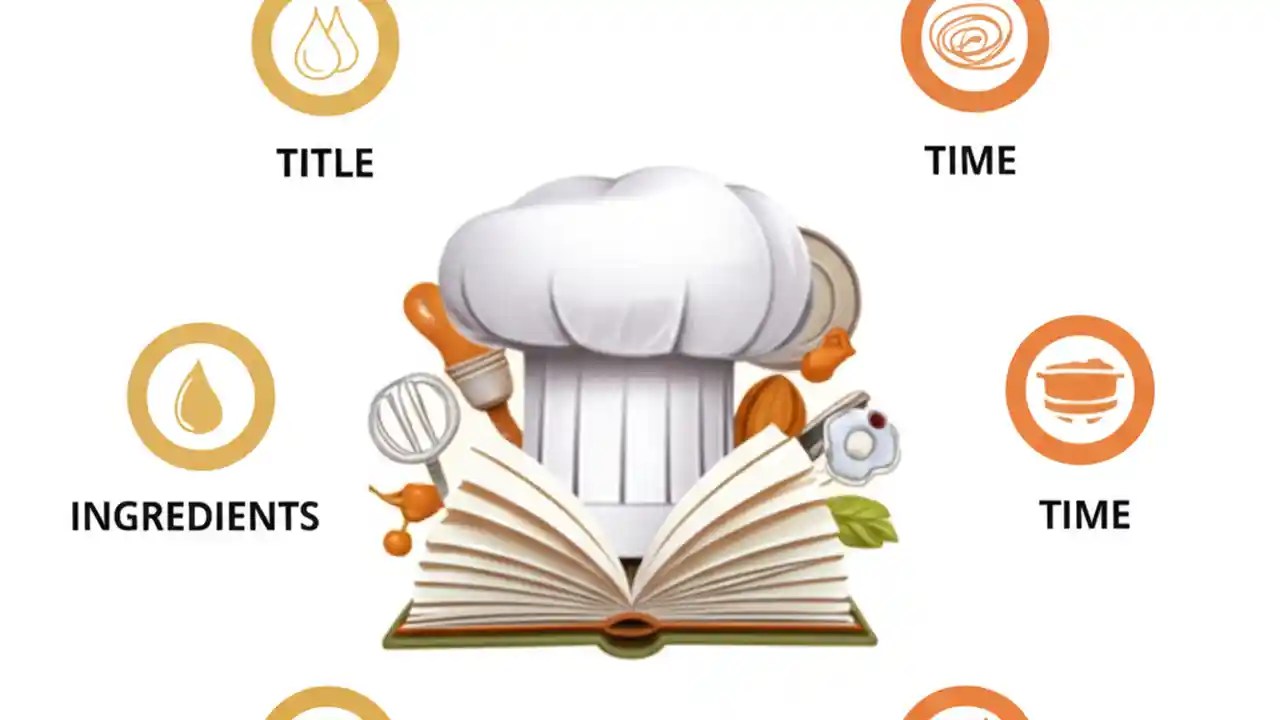 TITLE

TIME

INGREDIENTS

TIME