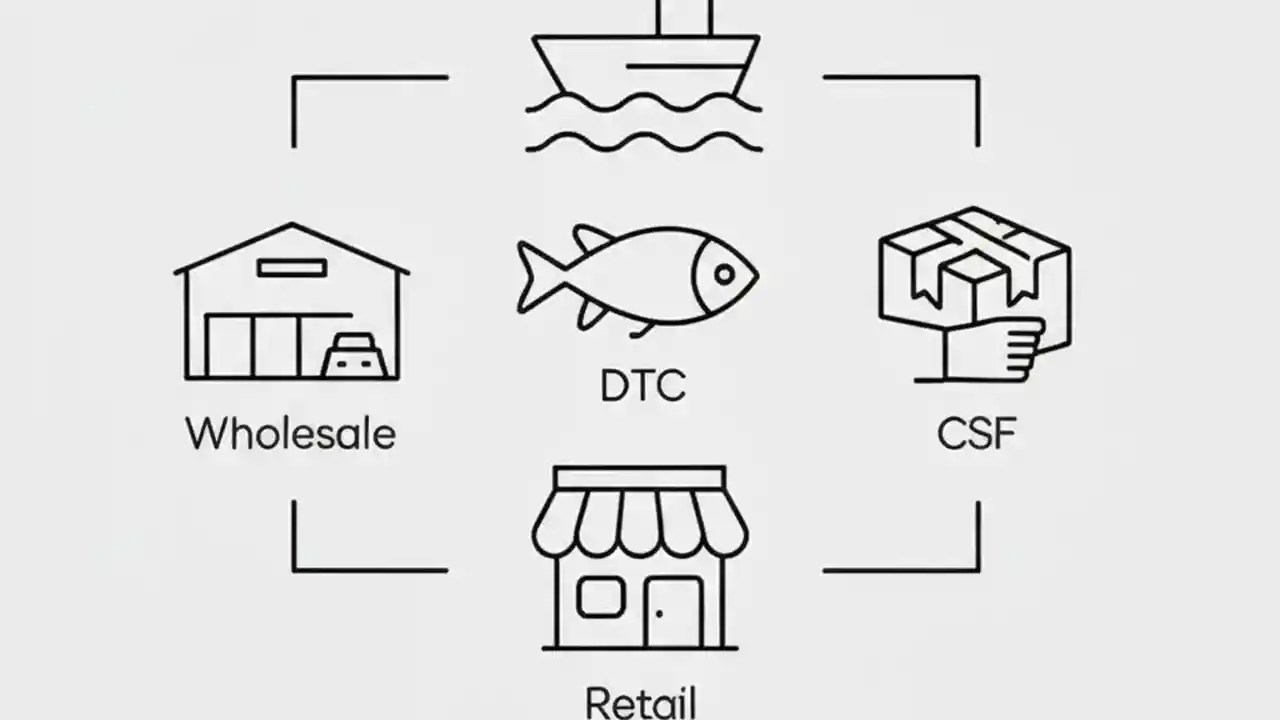 DTC

Wholesale

CSF

Retail