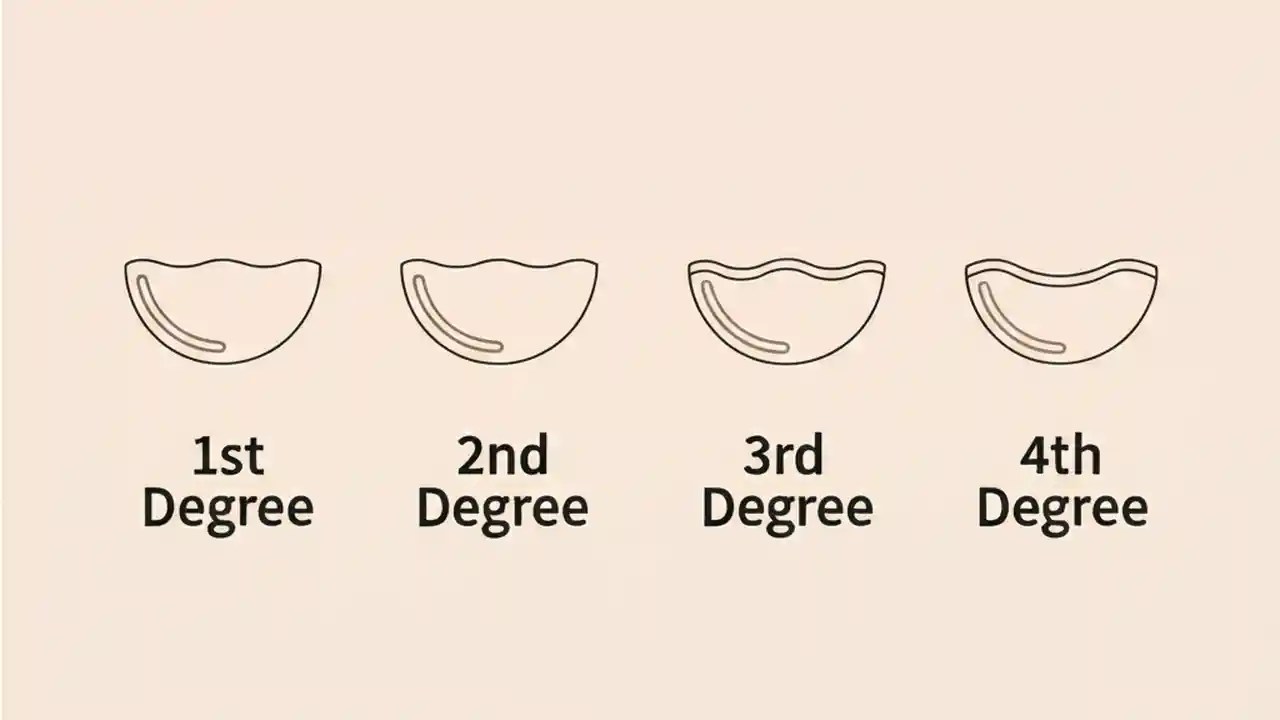 1st Degree

2nd Degree

3rd Degree

4th Degree