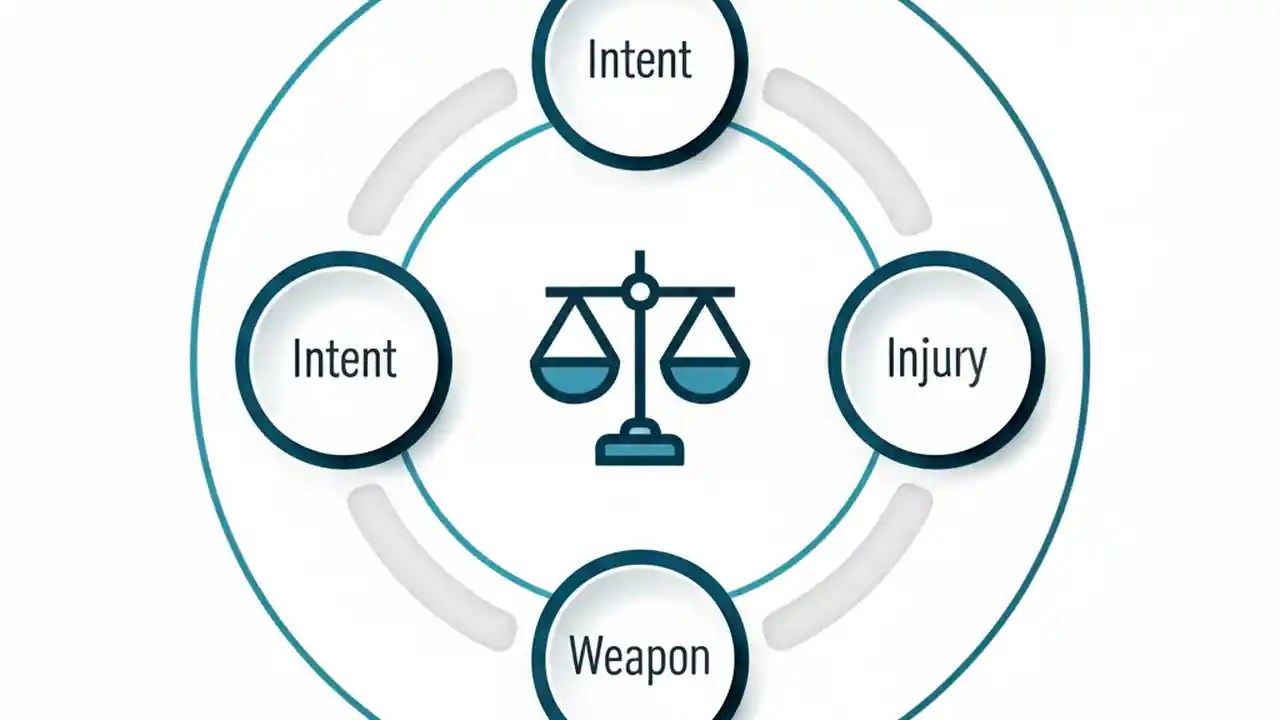 Intent

Intent

Injury

Weapon