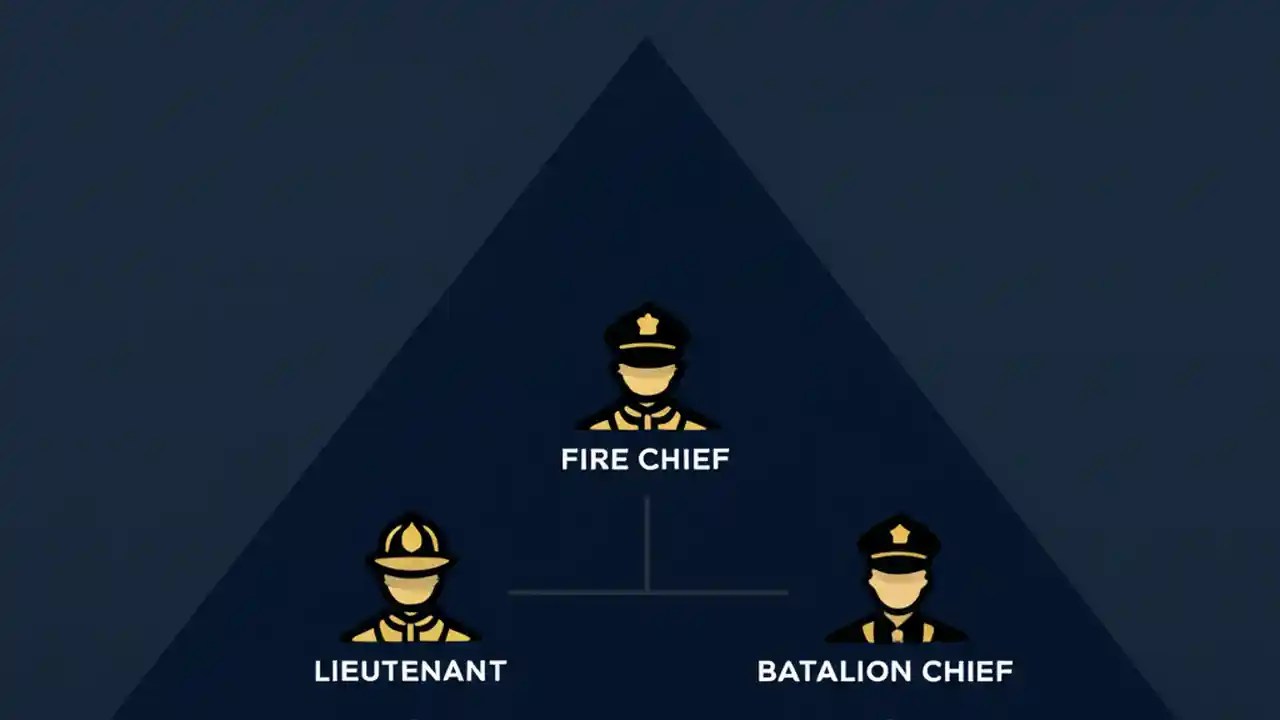 FIRE CHIEF

LIEUTENANT

BATALION CHIEF