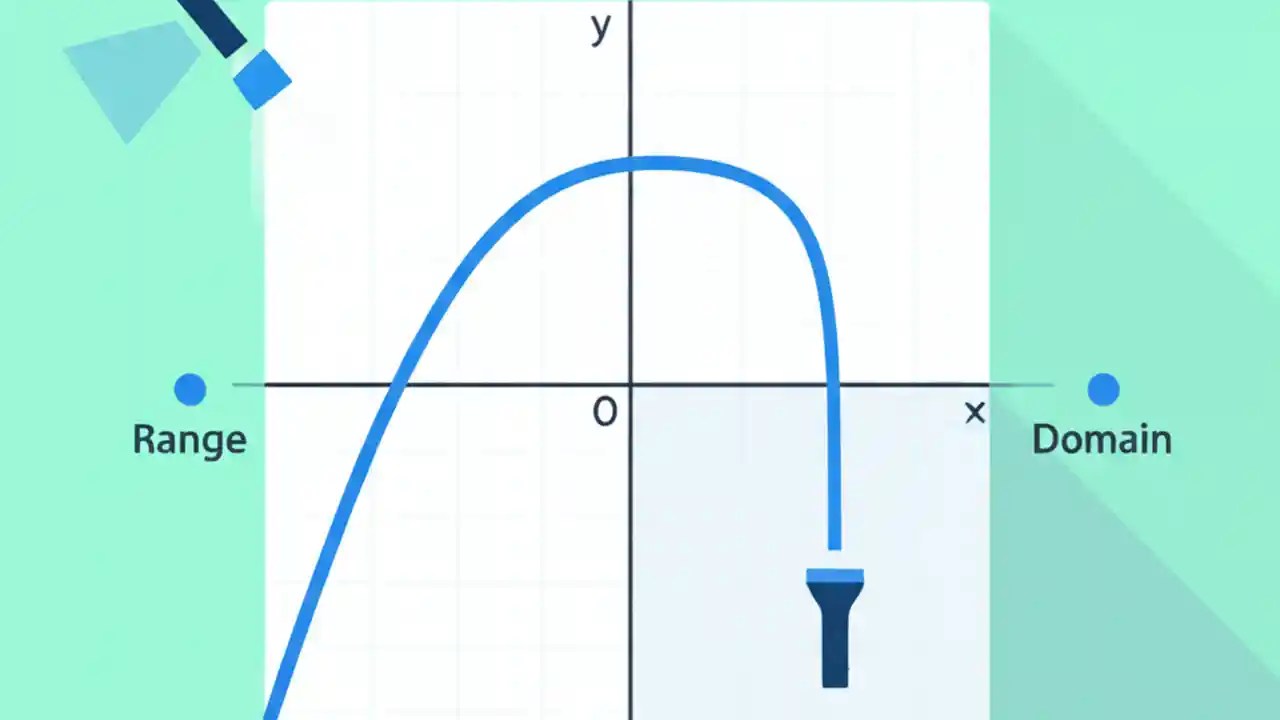 y

Range

0

x

Domain