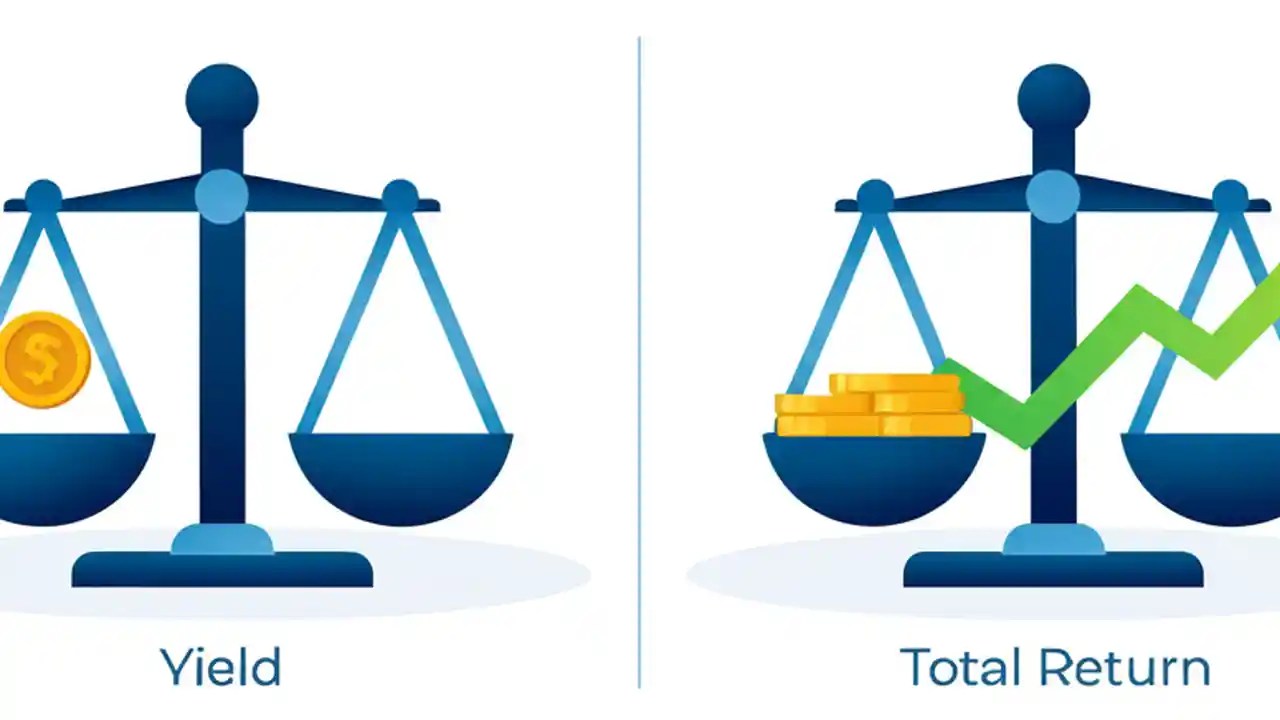 $

Yield

Total Return