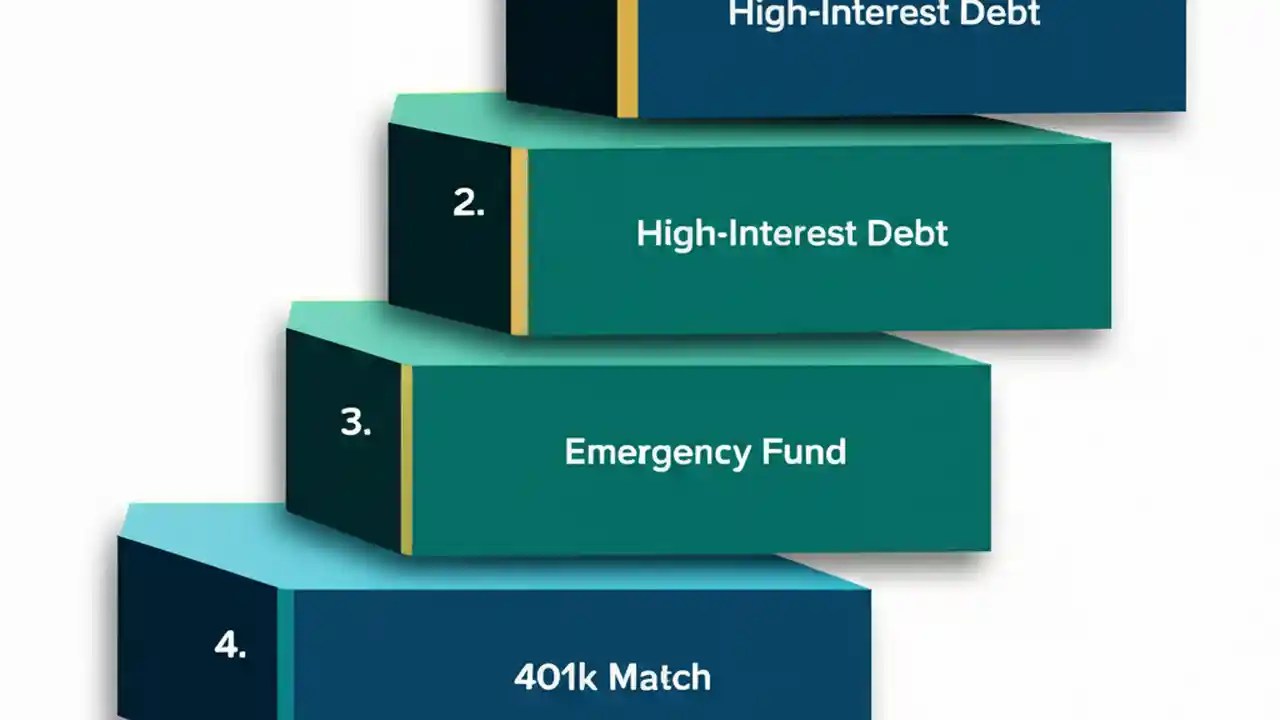 High-Interest Debt

2.

High-Interest Debt

3.

Emergency Fund

4.

401k Match