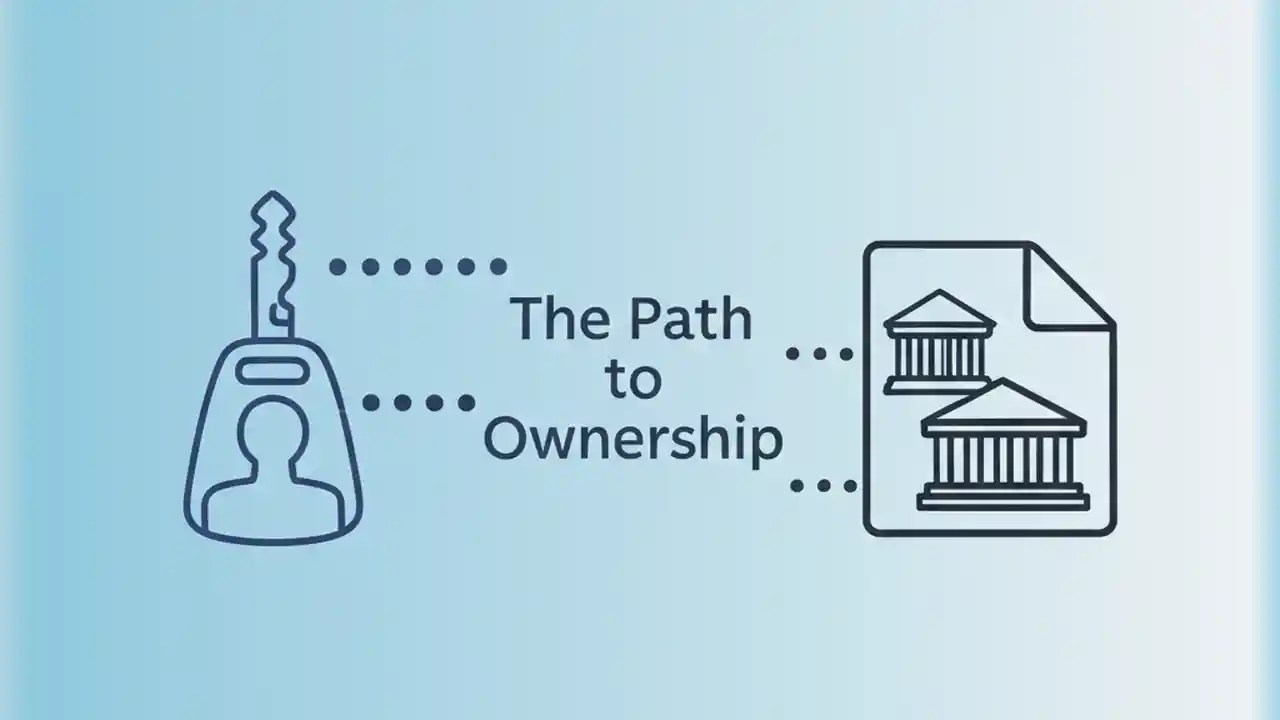 The Path to Ownership