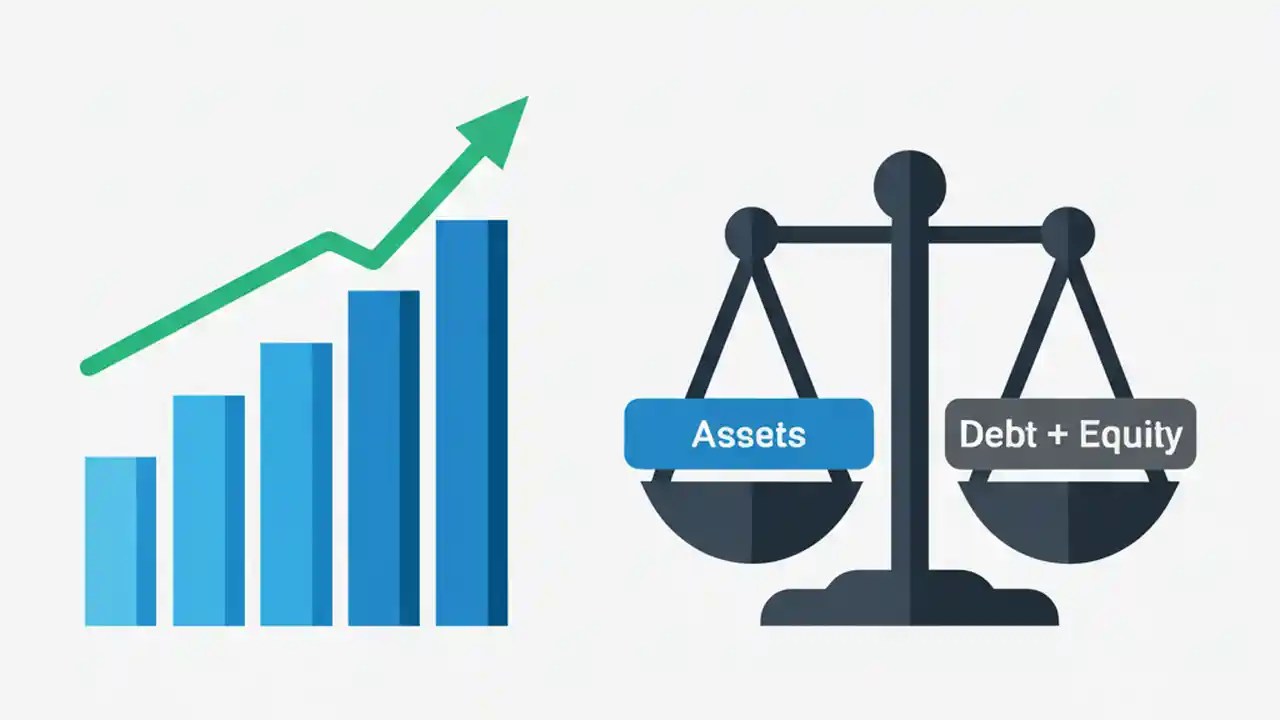 Assets

Debt + Equity