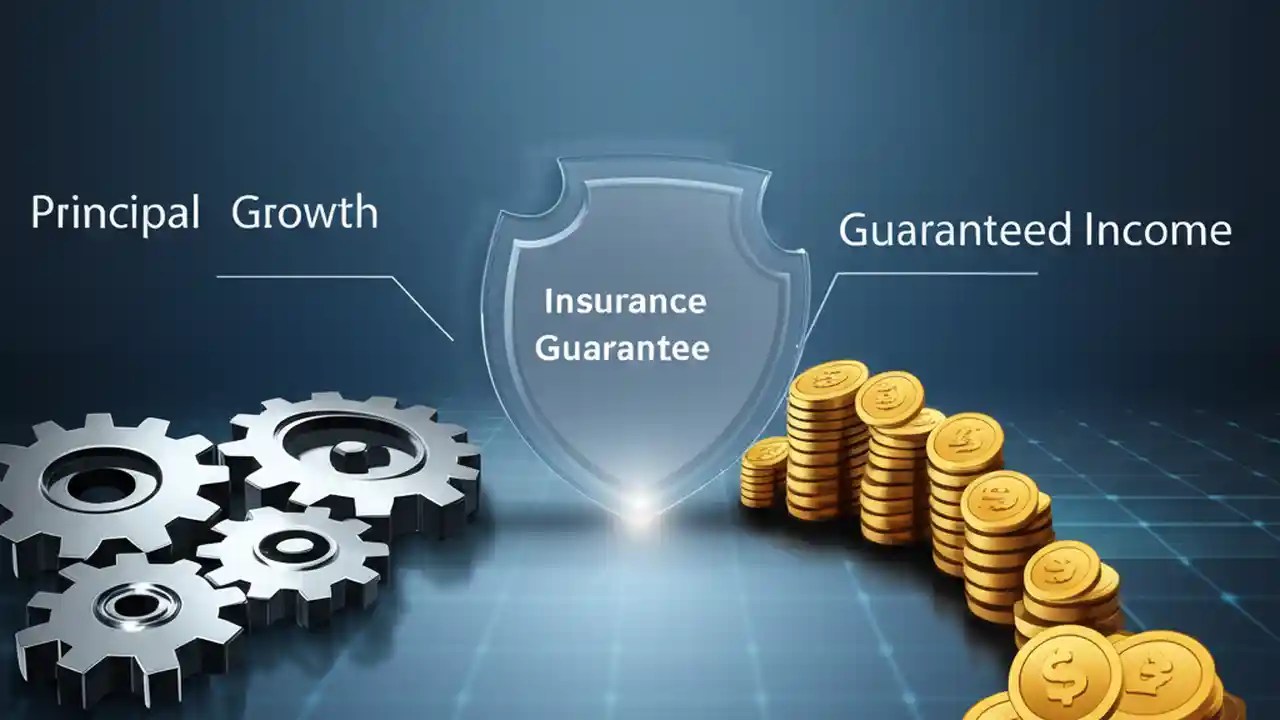 Principal Growth

Insurance Guarantee

Guaranteed Income