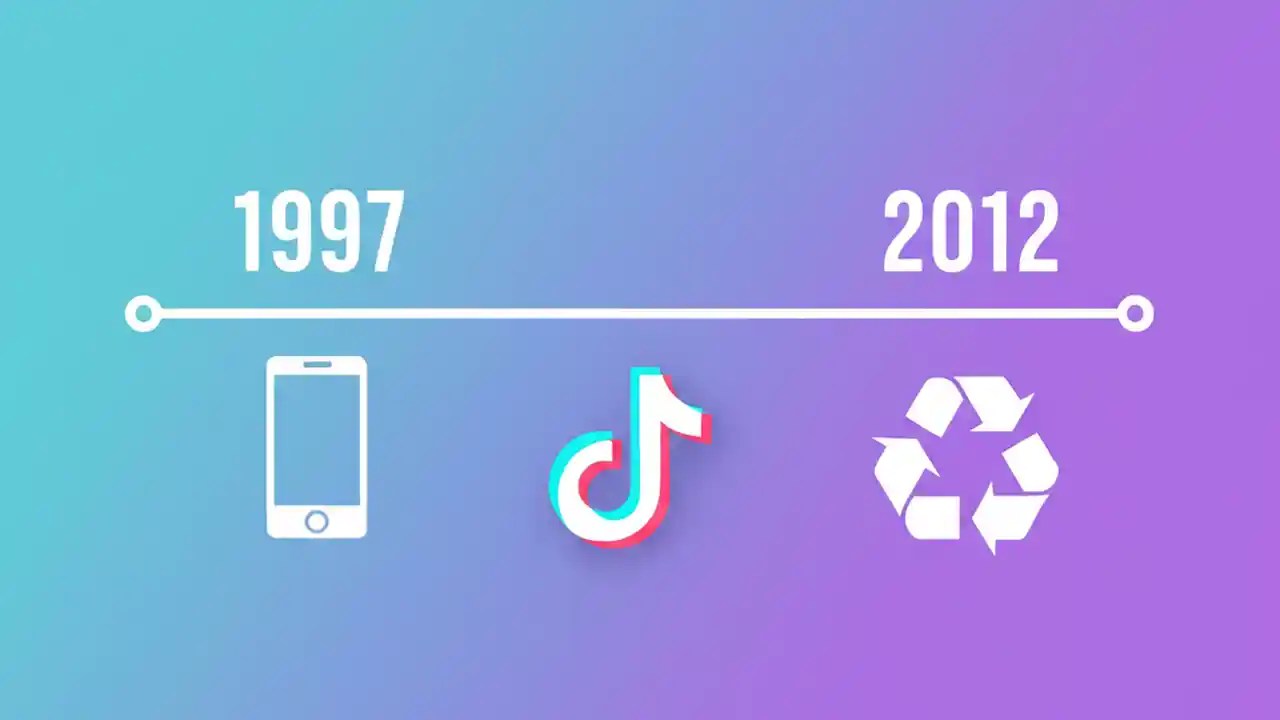 1997

2012