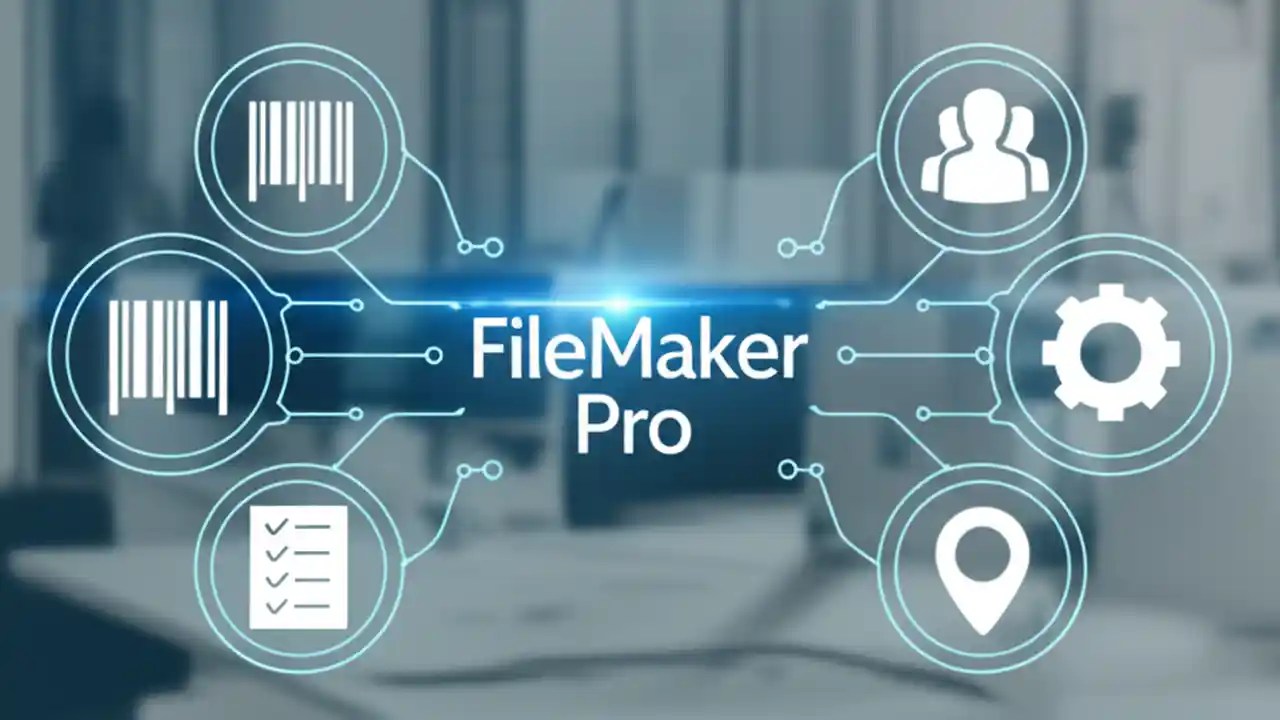 FileMaker Pro