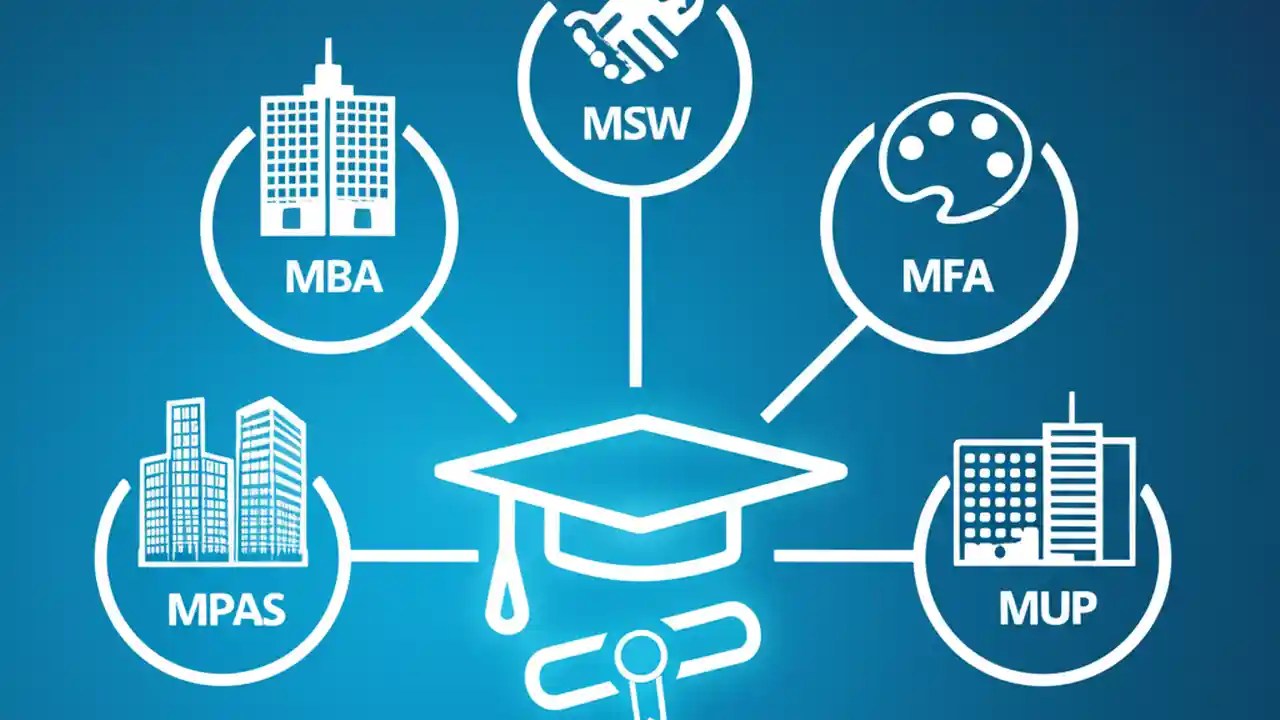 MSW

MBA

MFA

MPAS

MUP