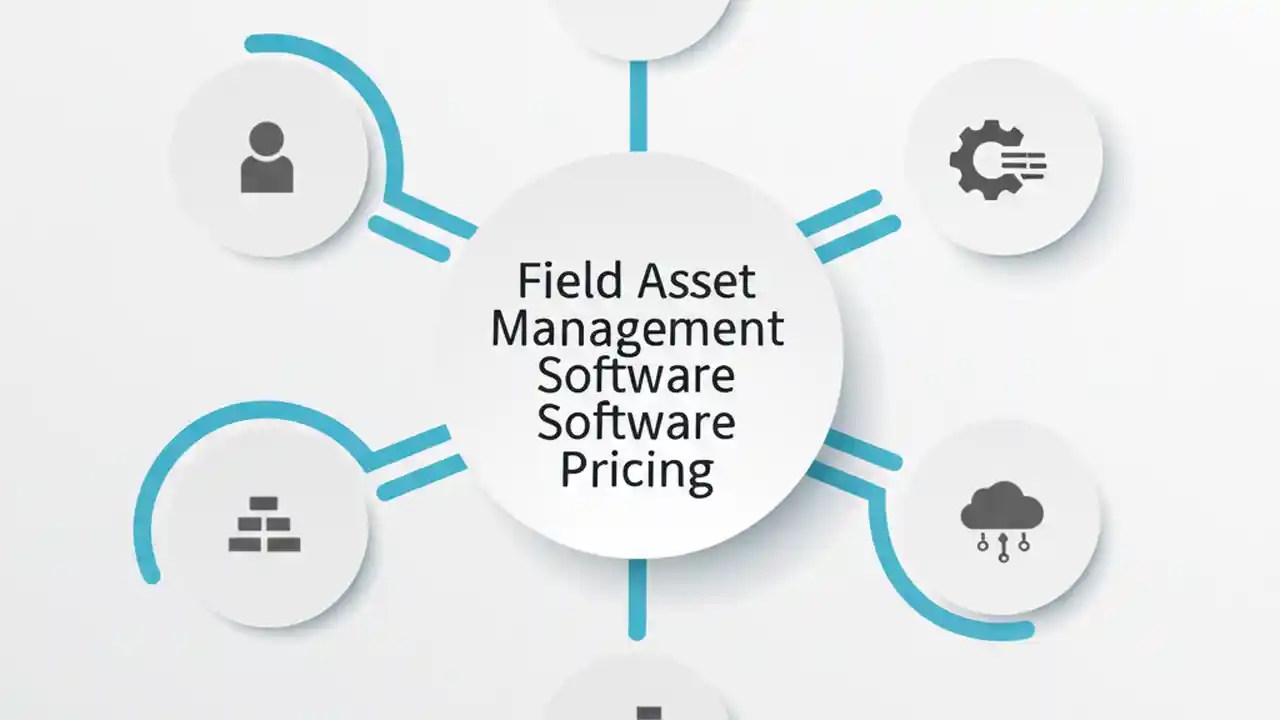 Field Asset Management Software Software Pricing