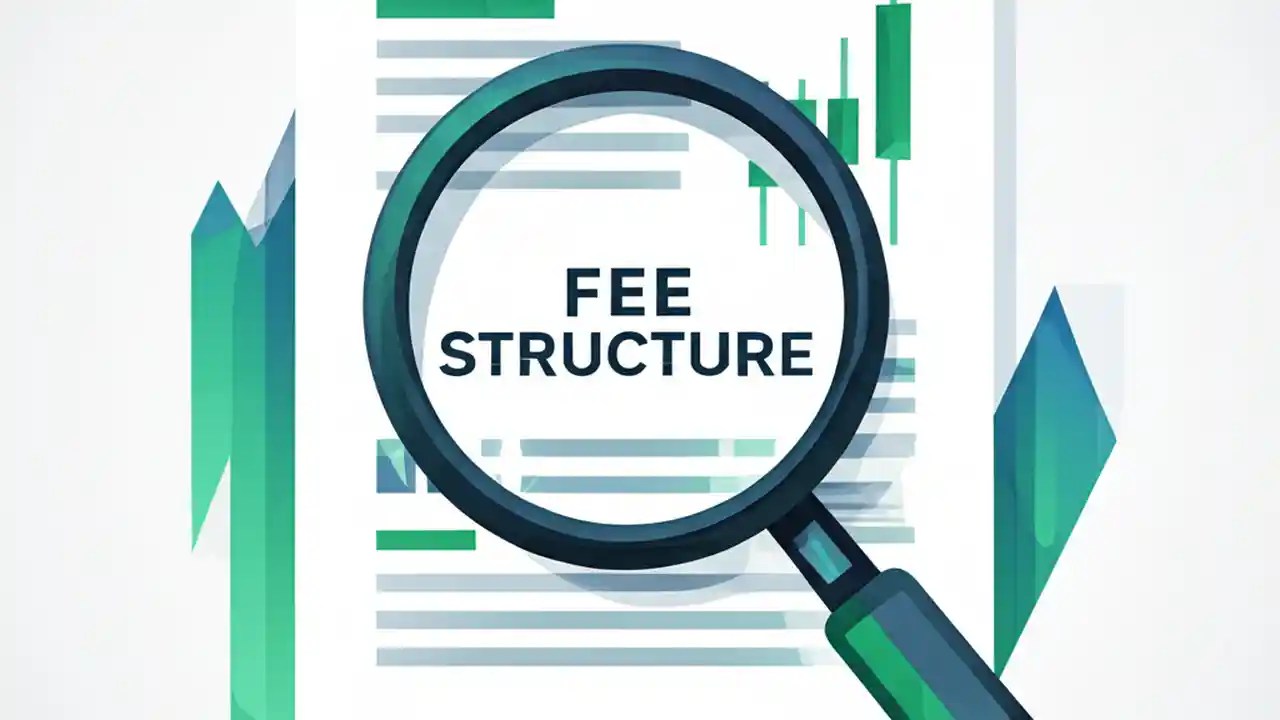 FEE STRUCTURE