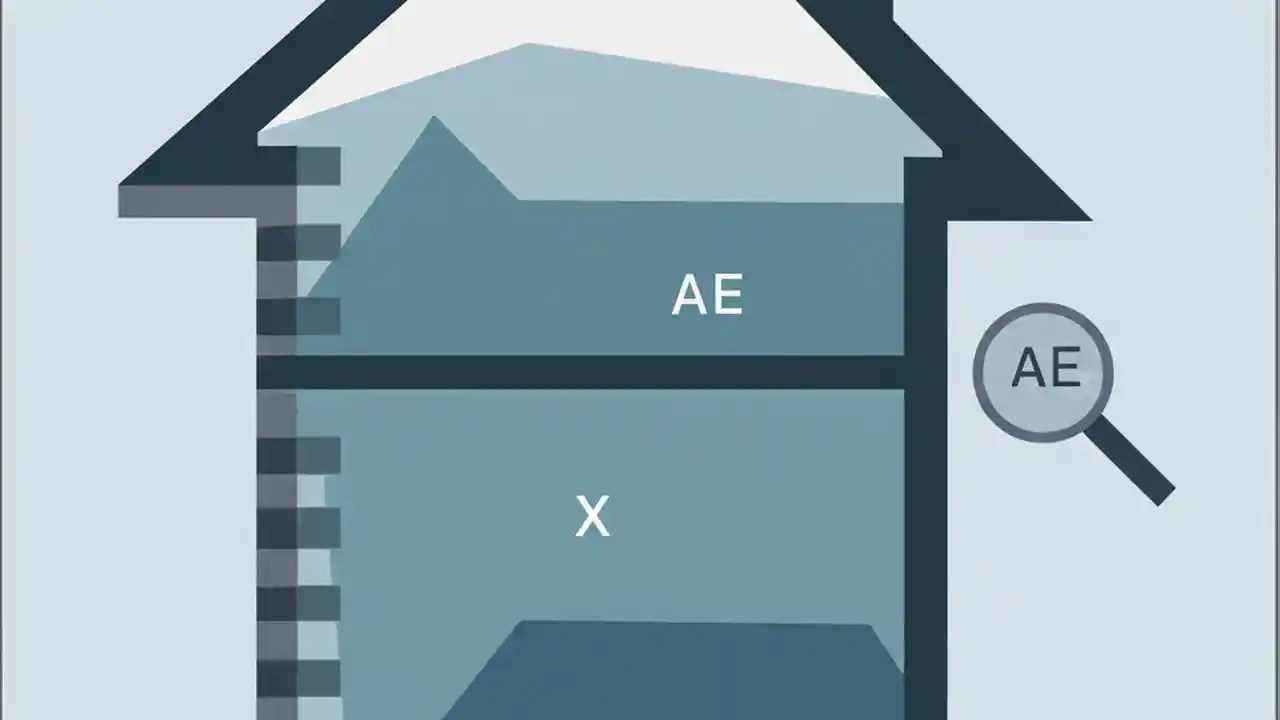 AE

AE

X