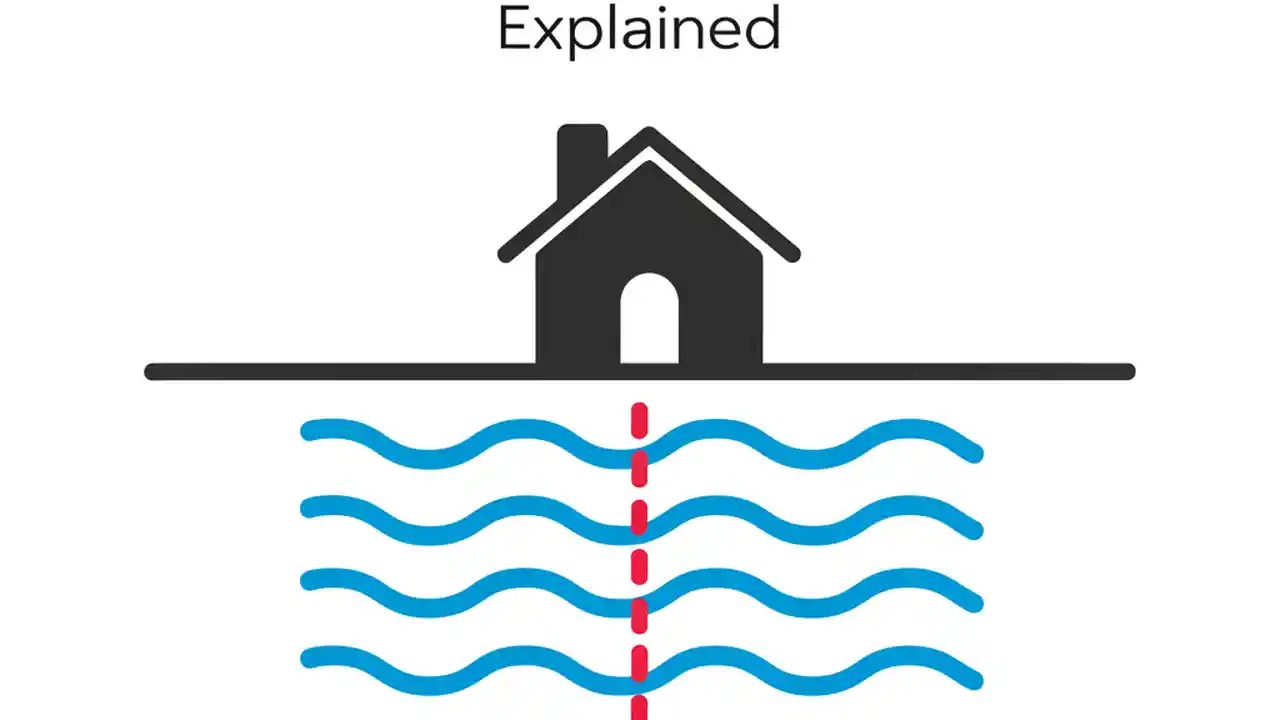 Explained