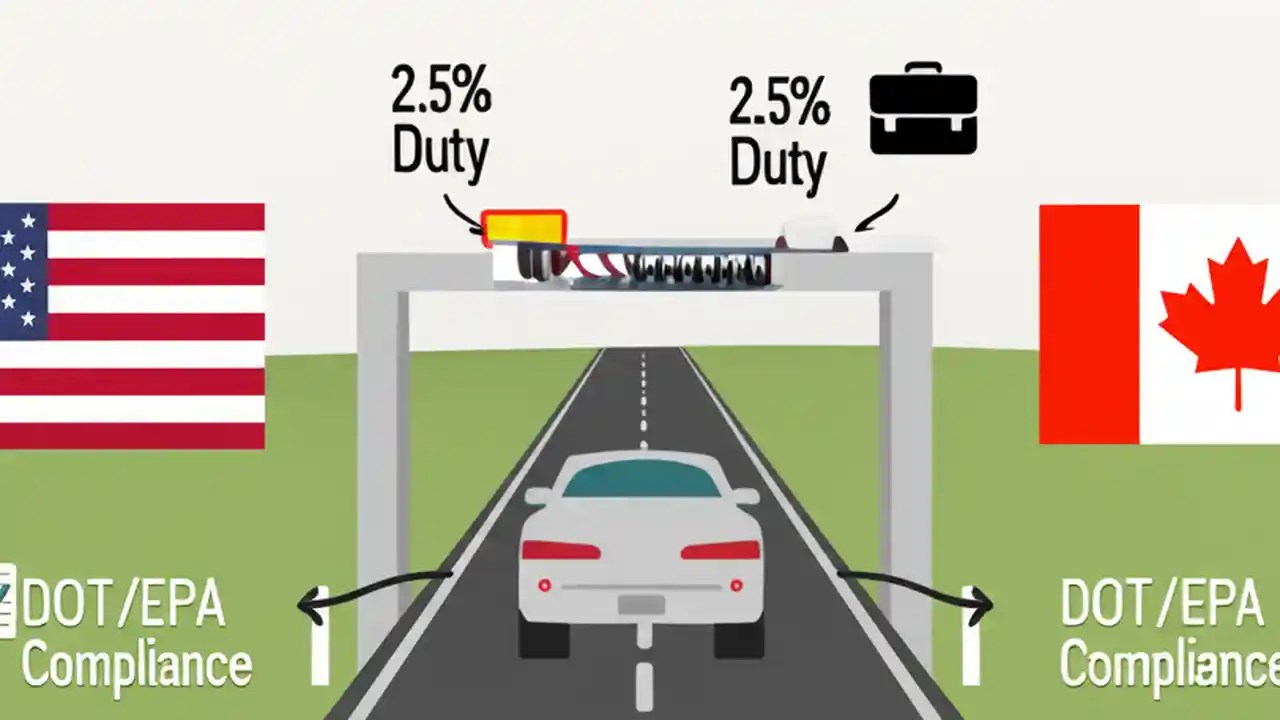 2.5%
Duty

2.5%
Duty

DOT/EPA
Compliance

DOT/EPA
Compliance