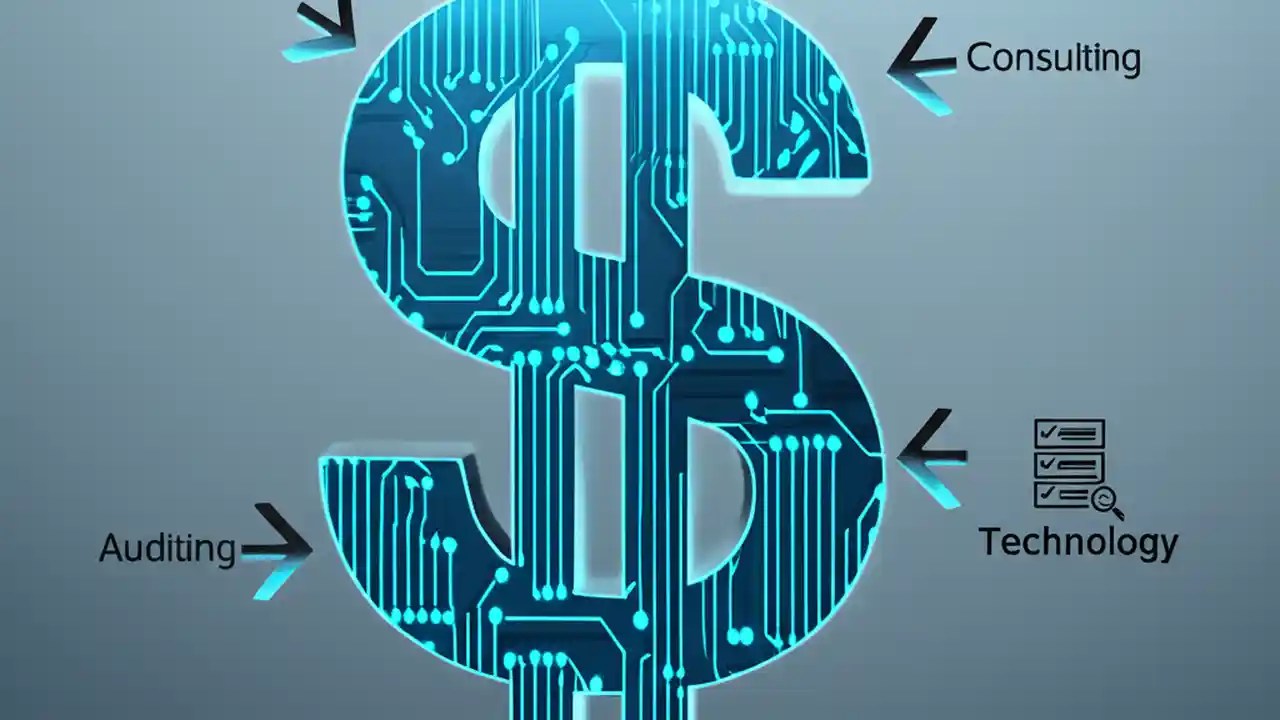 Consulting

Auditing

Technology