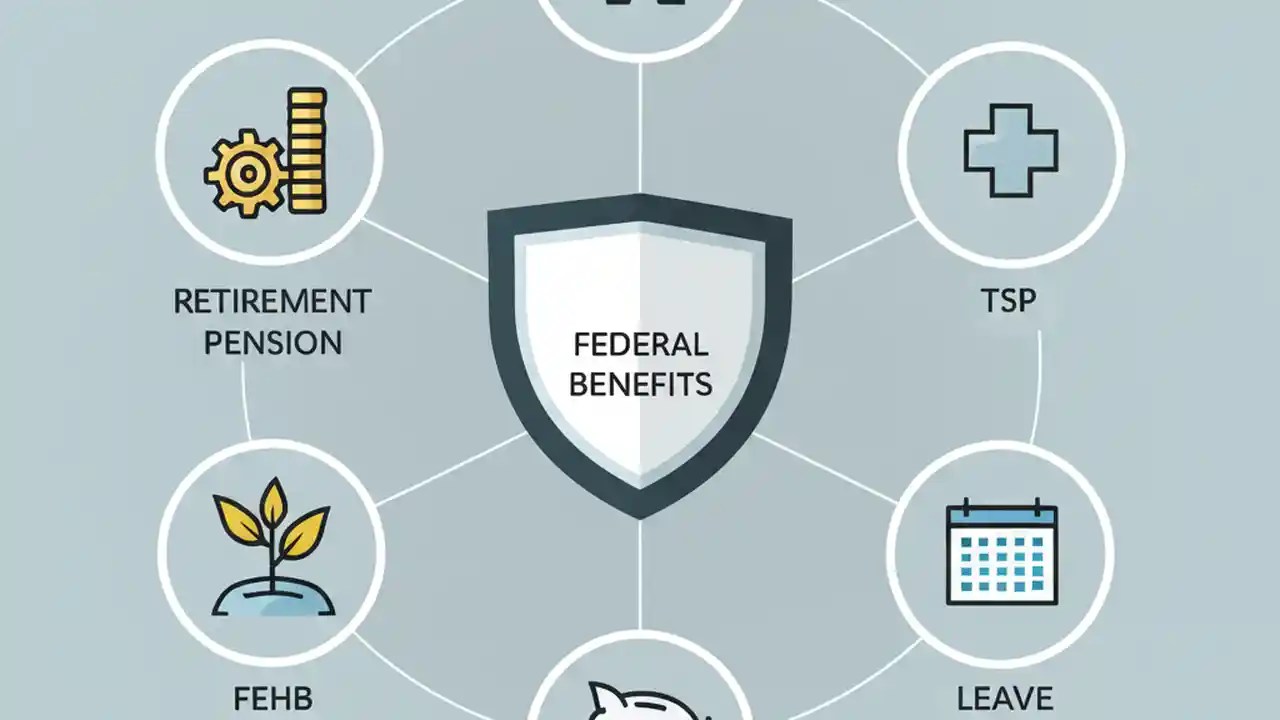 RETIREMENT PENSION

TSP

FEDERAL BENEFITS

FEHB

LEAVE