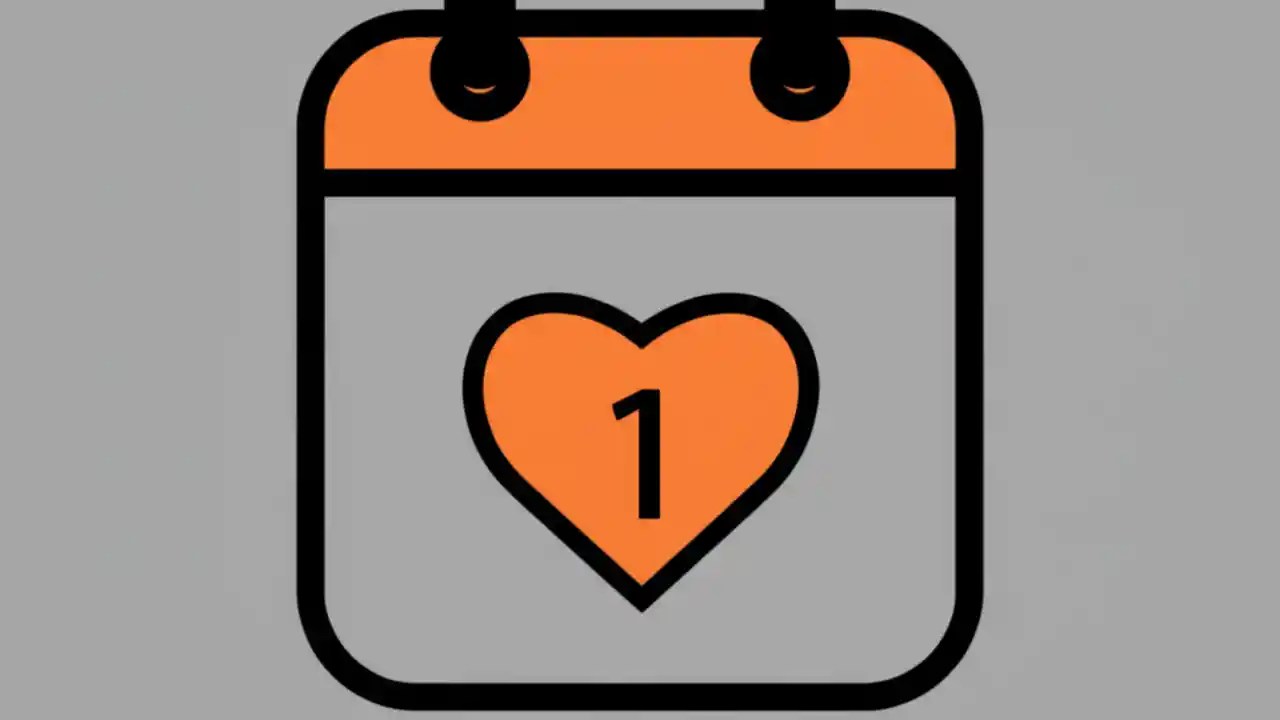 1