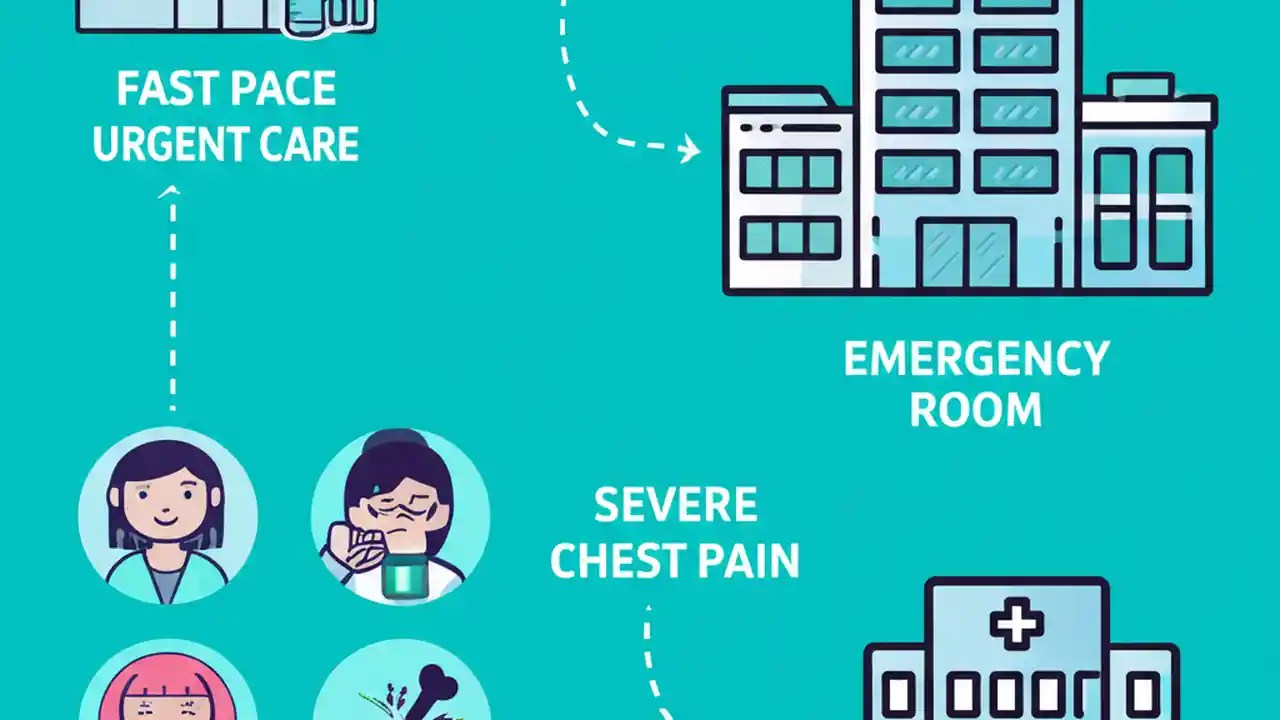 FAST PACE URGENT CARE

EMERGENCY ROOM

SEVERE CHEST PAIN