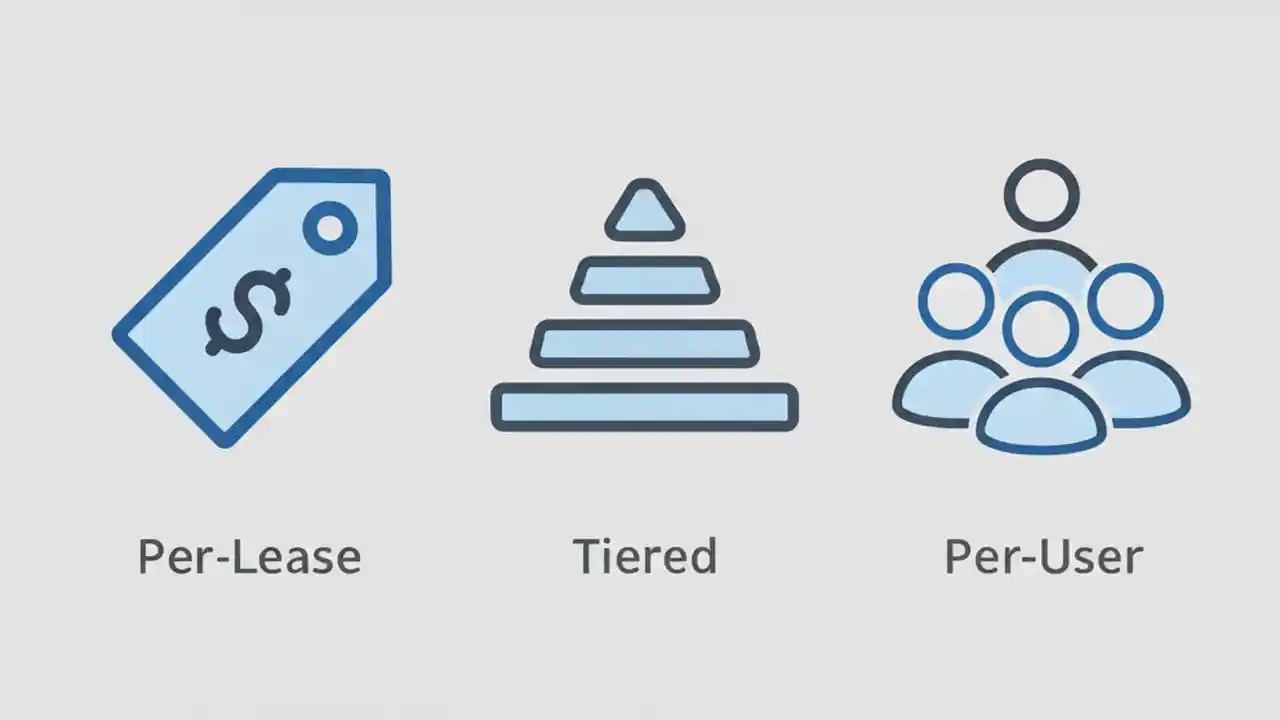 $

Per-Lease

Tiered

Per-User