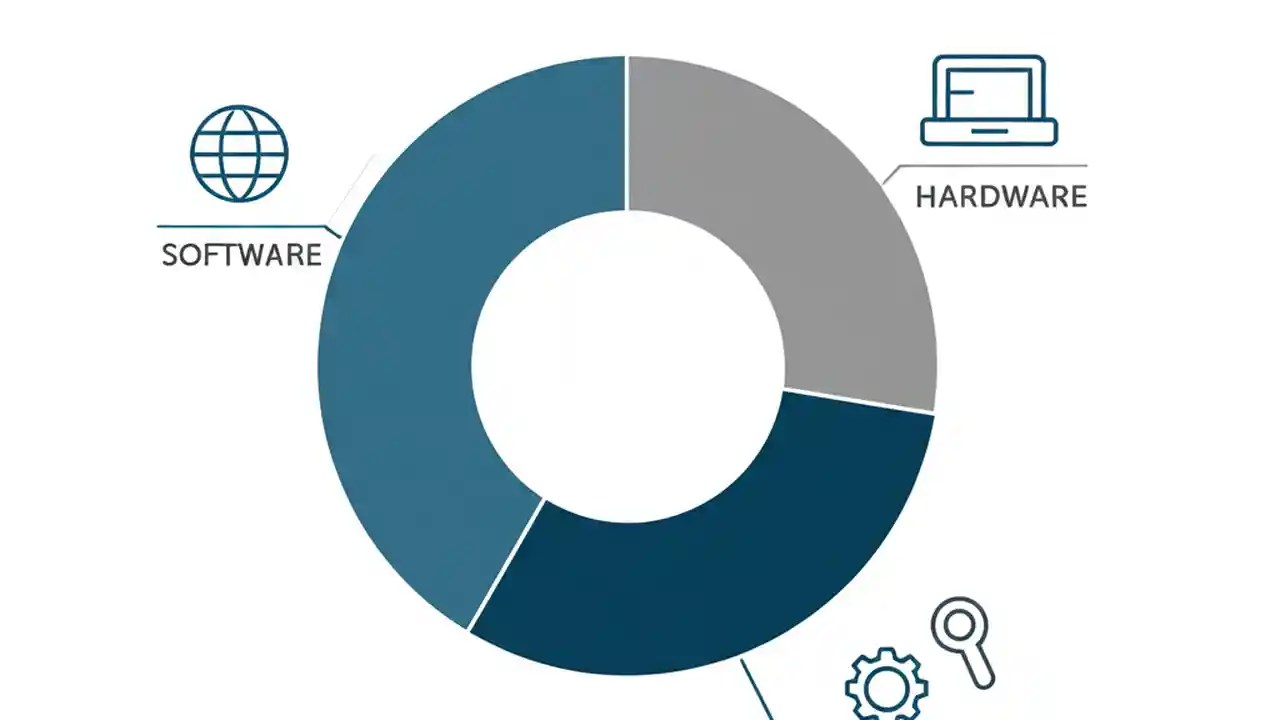 SOFTWARE

HARDWARE