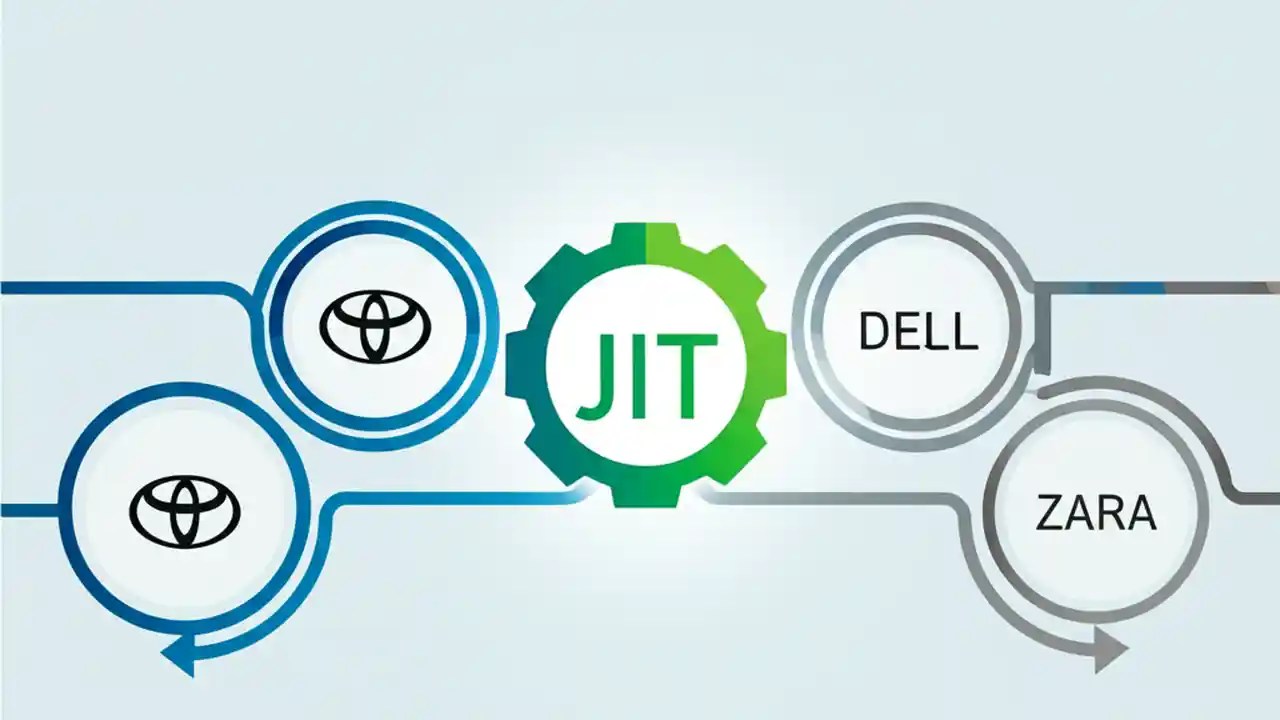 JIT
DELL
ZARA