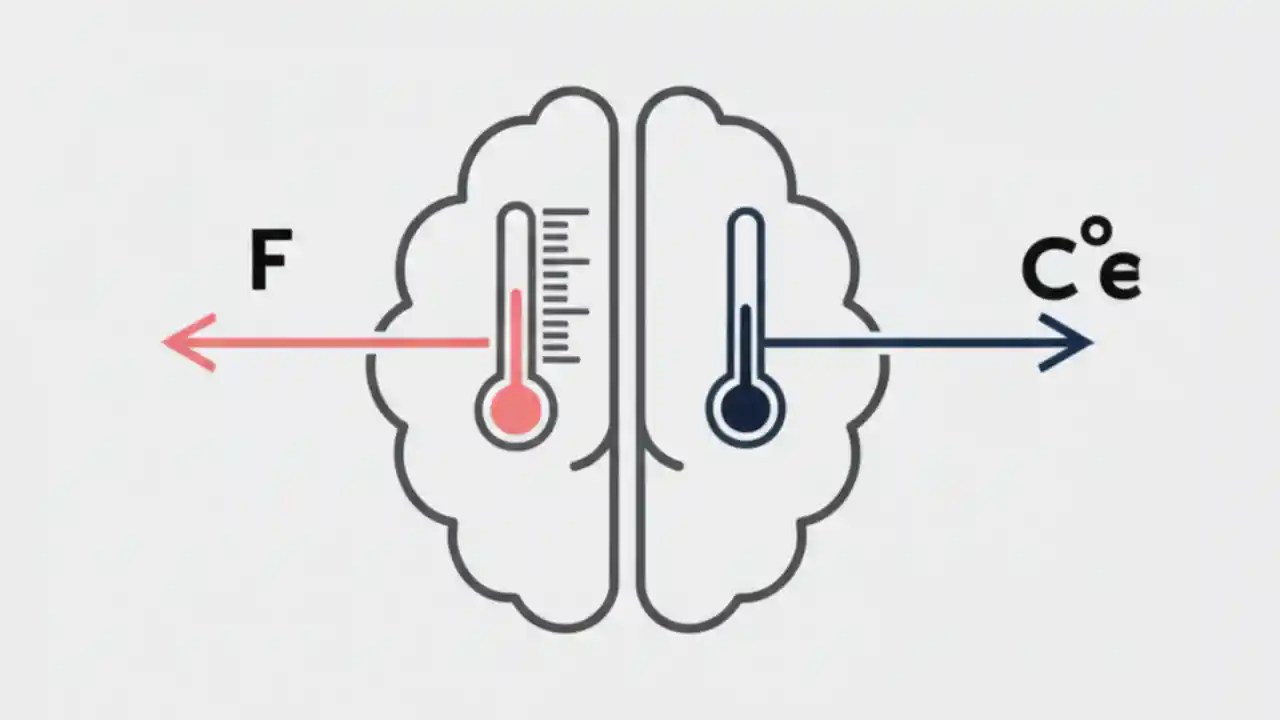 F

C°e