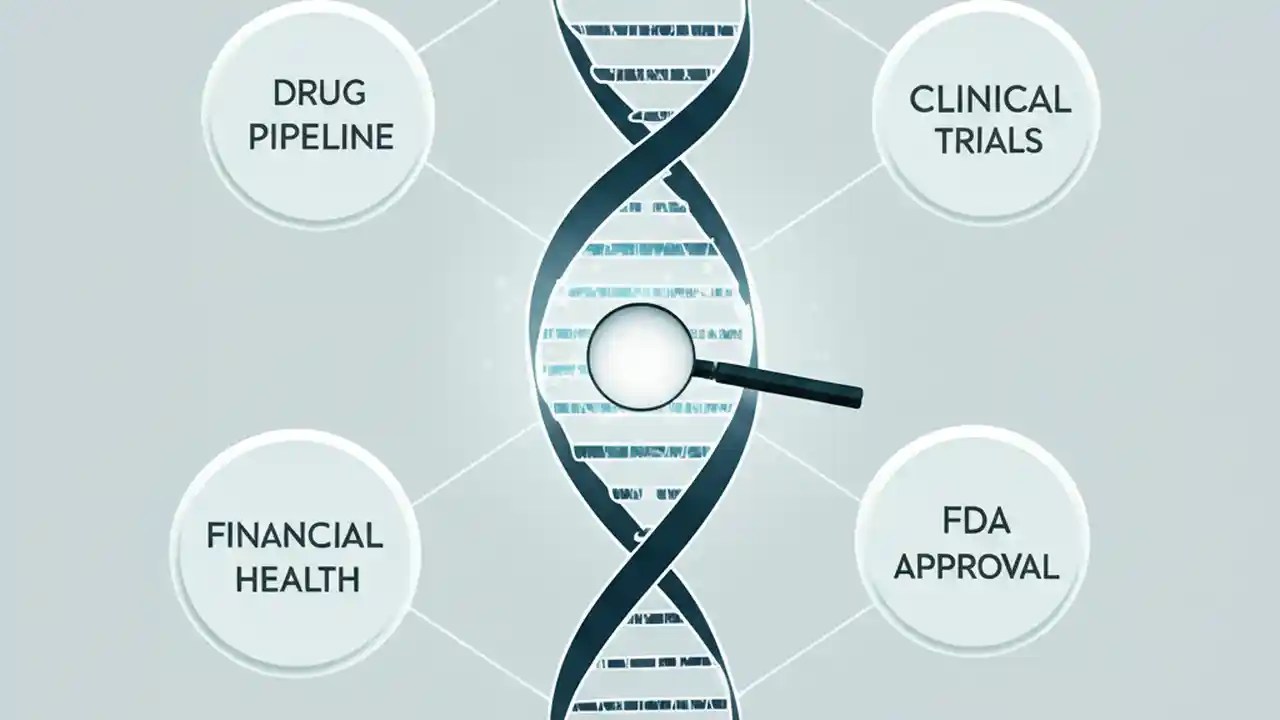 DRUG PIPELINE

CLINICAL TRIALS

FINANCIAL HEALTH

FDA APPROVAL