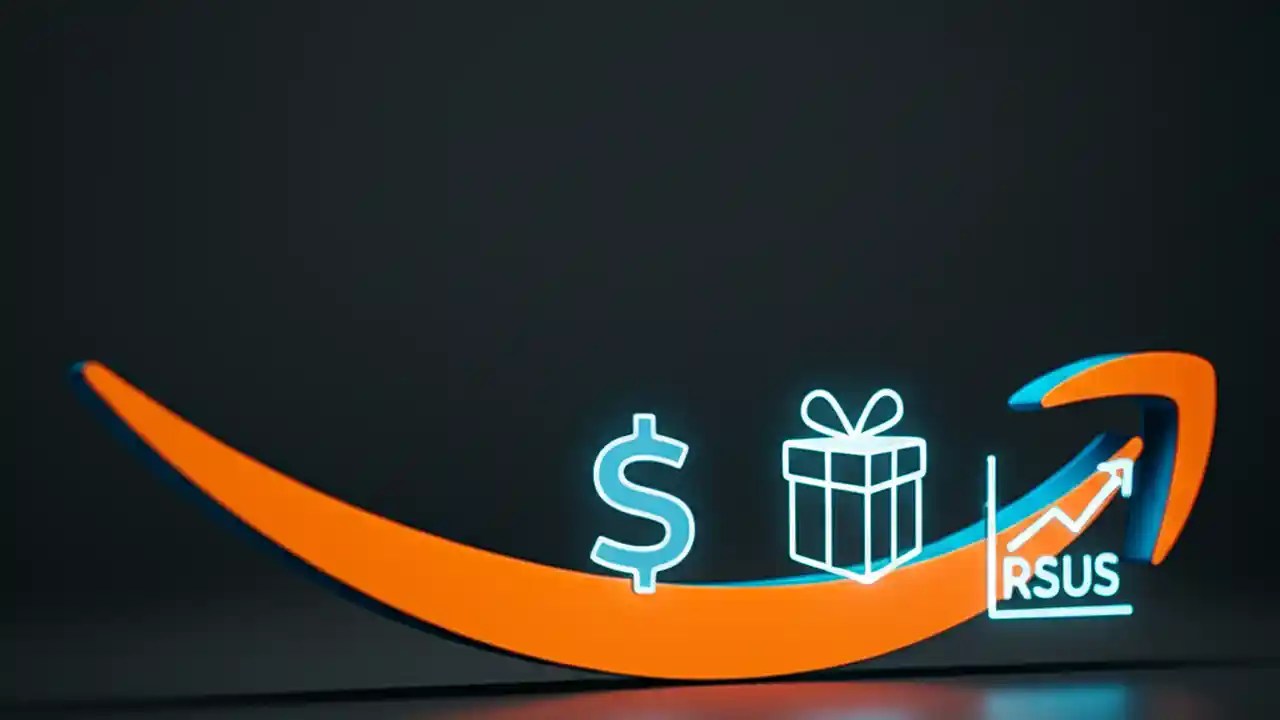 $

RSUS