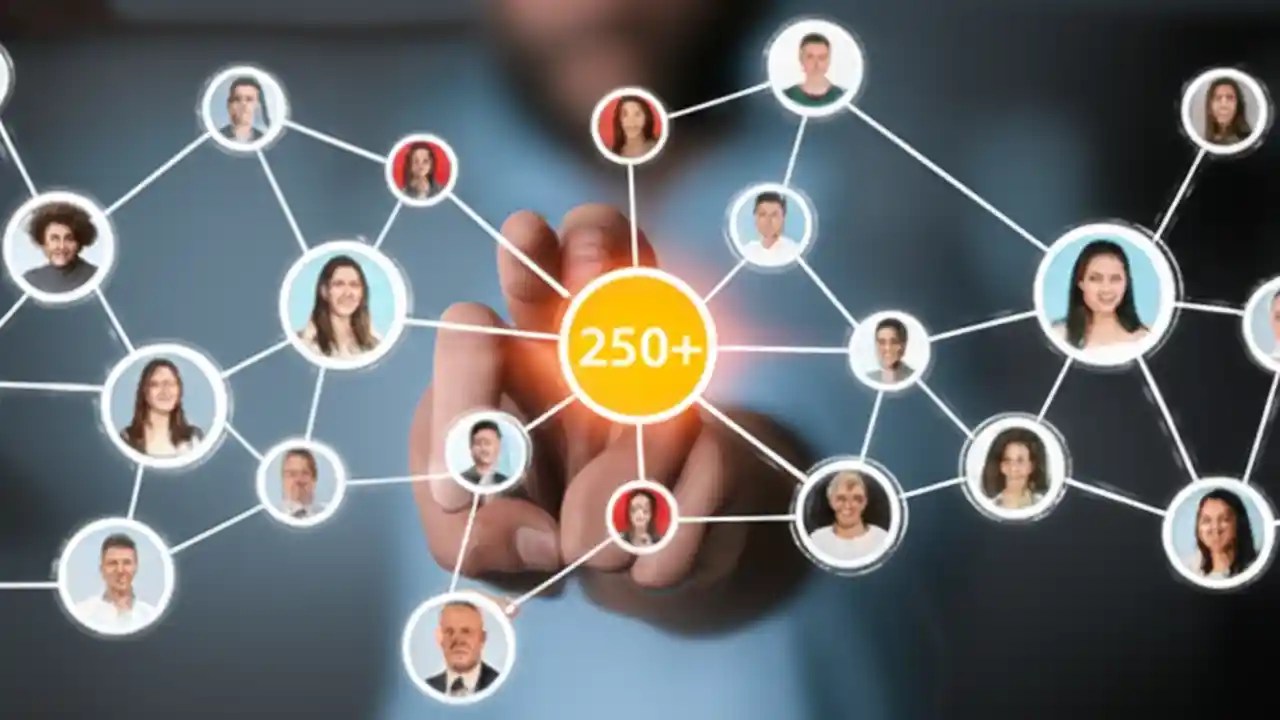 250+