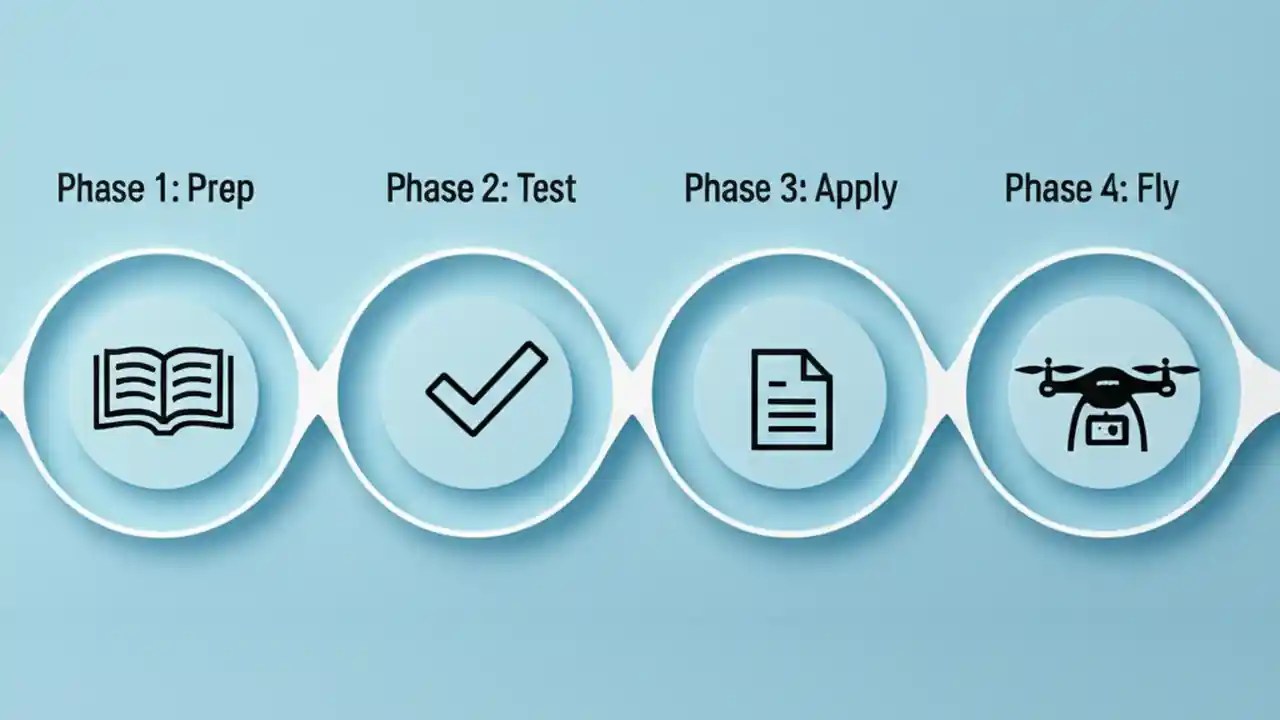 Phase 1: Prep

Phase 2: Test

Phase 3: Apply

Phase 4: Fly