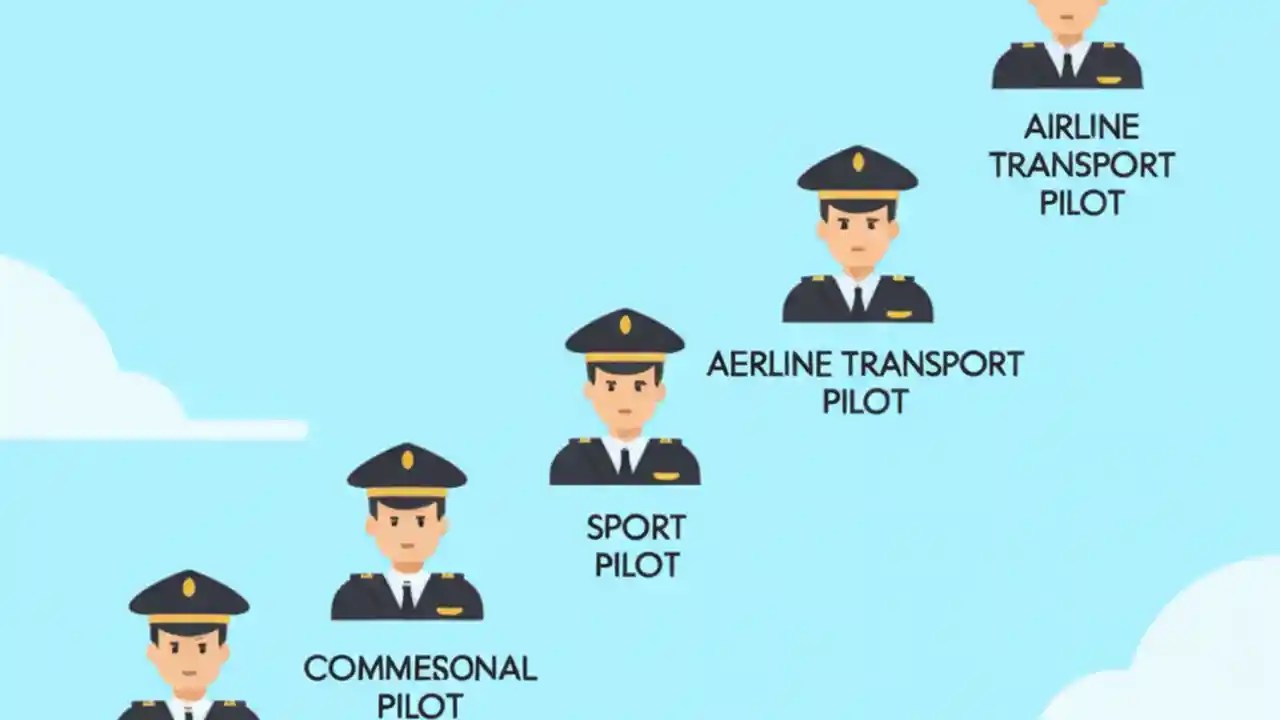 AIRLINE TRANSPORT PILOT

AERLINE TRANSPORT PILOT

SPORT PILOT

COMMESONAL PILOT