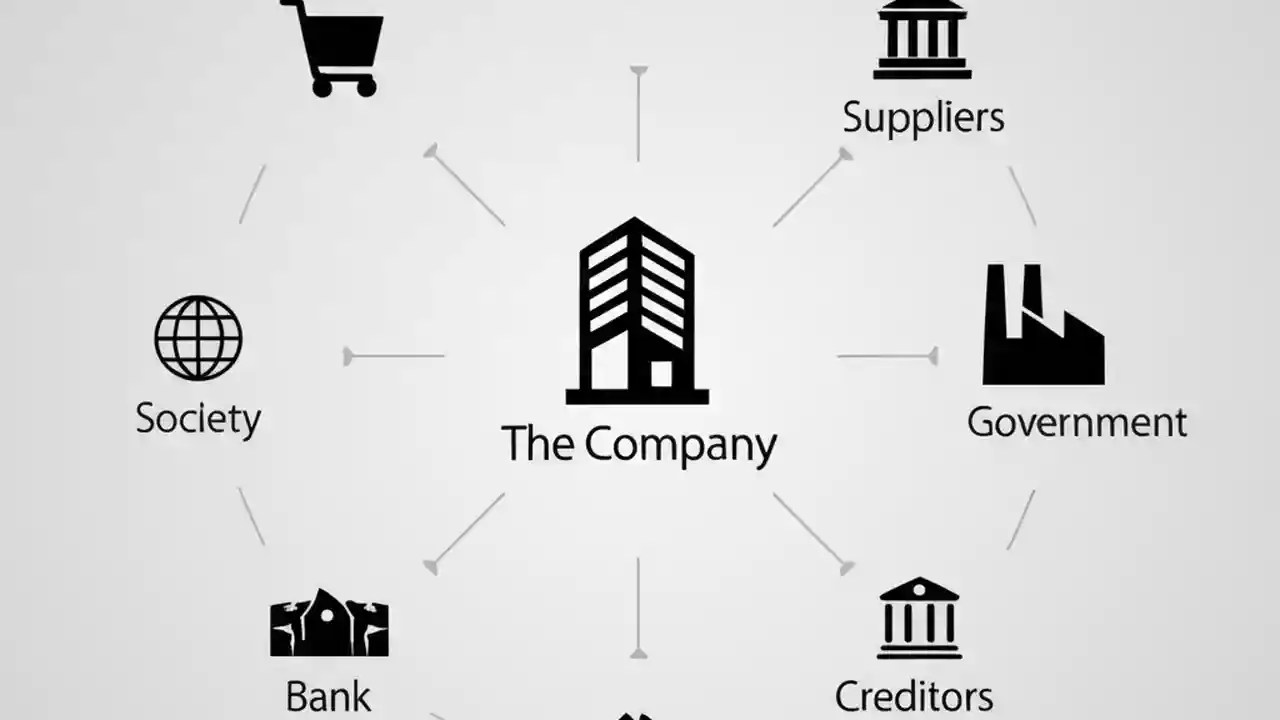 Suppliers

Society

The Company

Government

Bank

Creditors