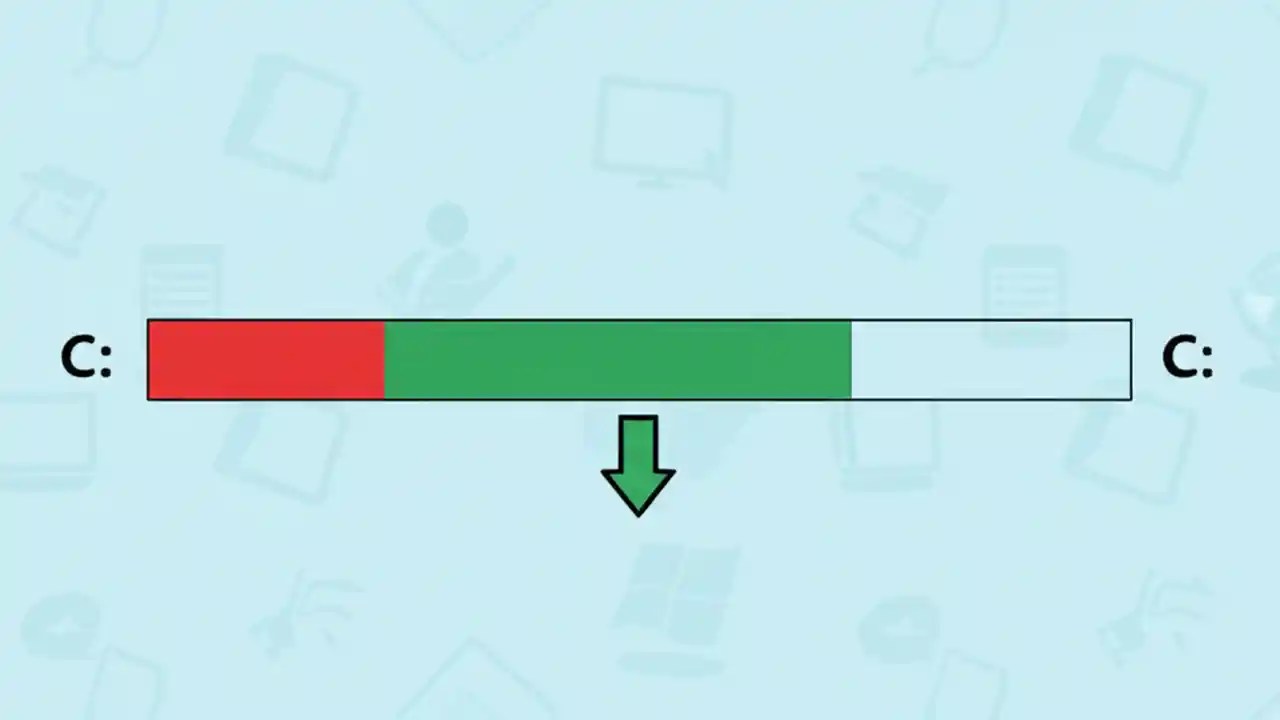 C:

C: