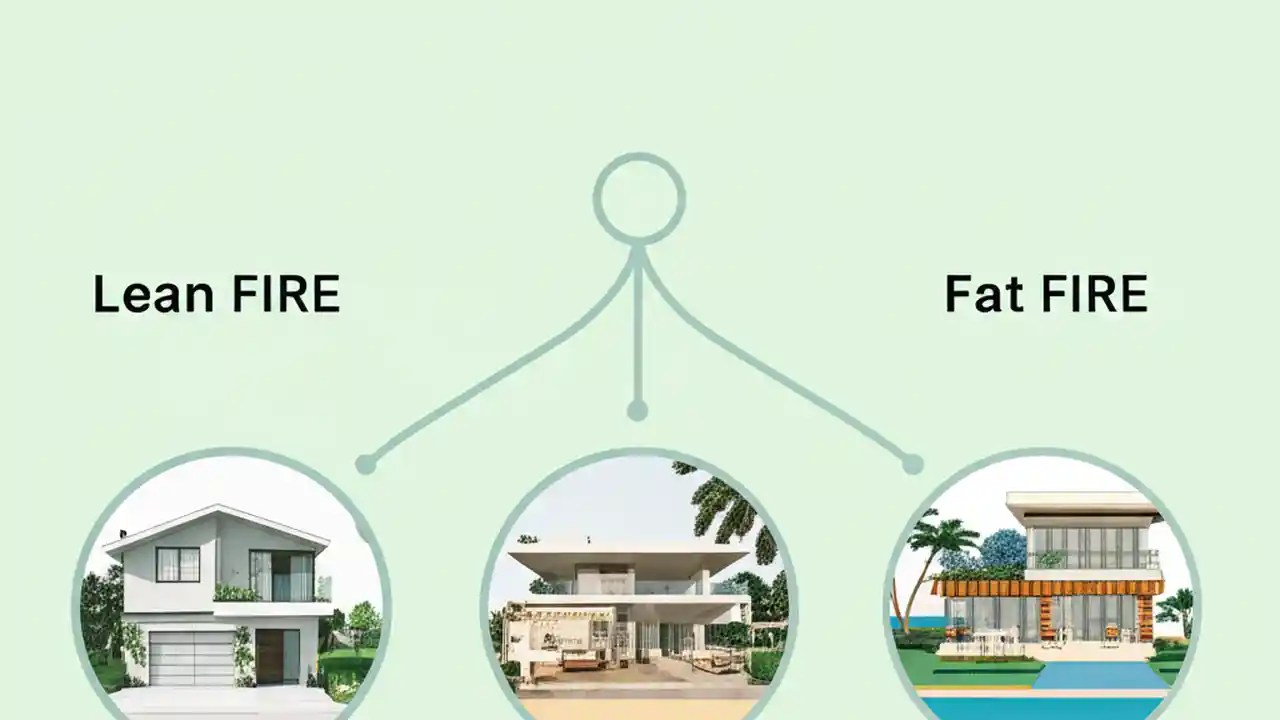 Lean FIRE

Fat FIRE