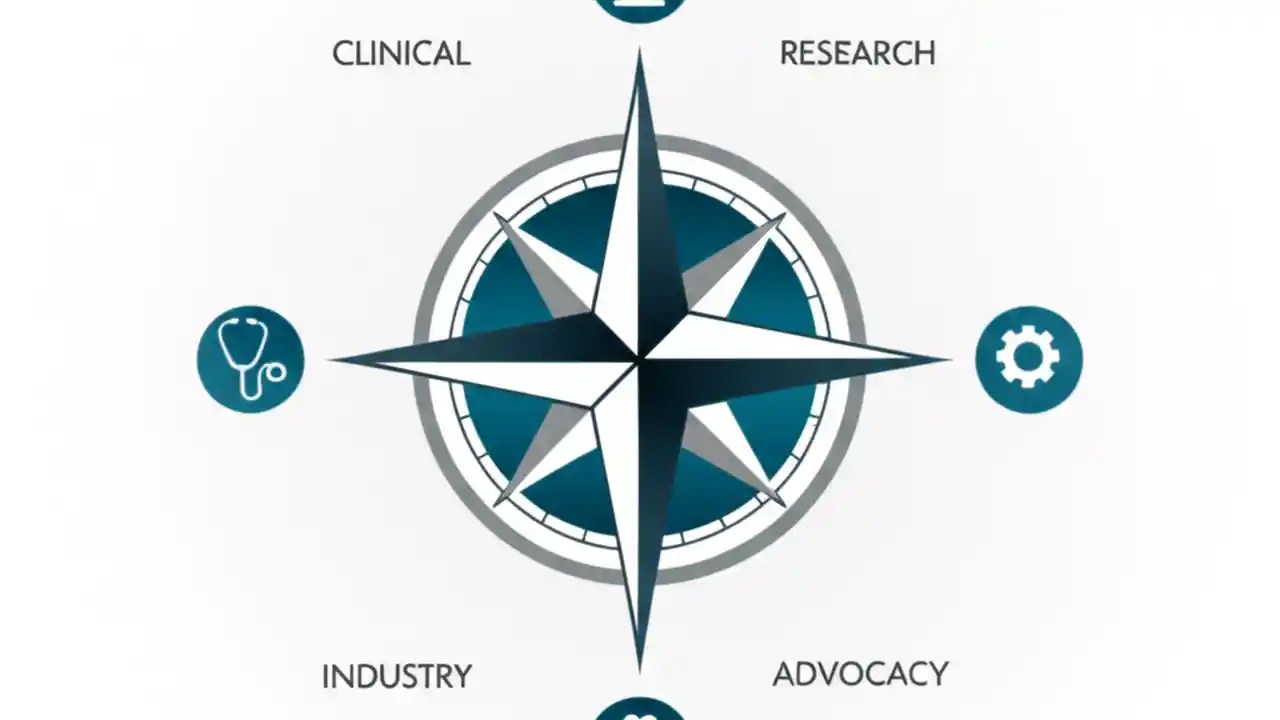 CLINICAL

RESEARCH

INDUSTRY

ADVOCACY