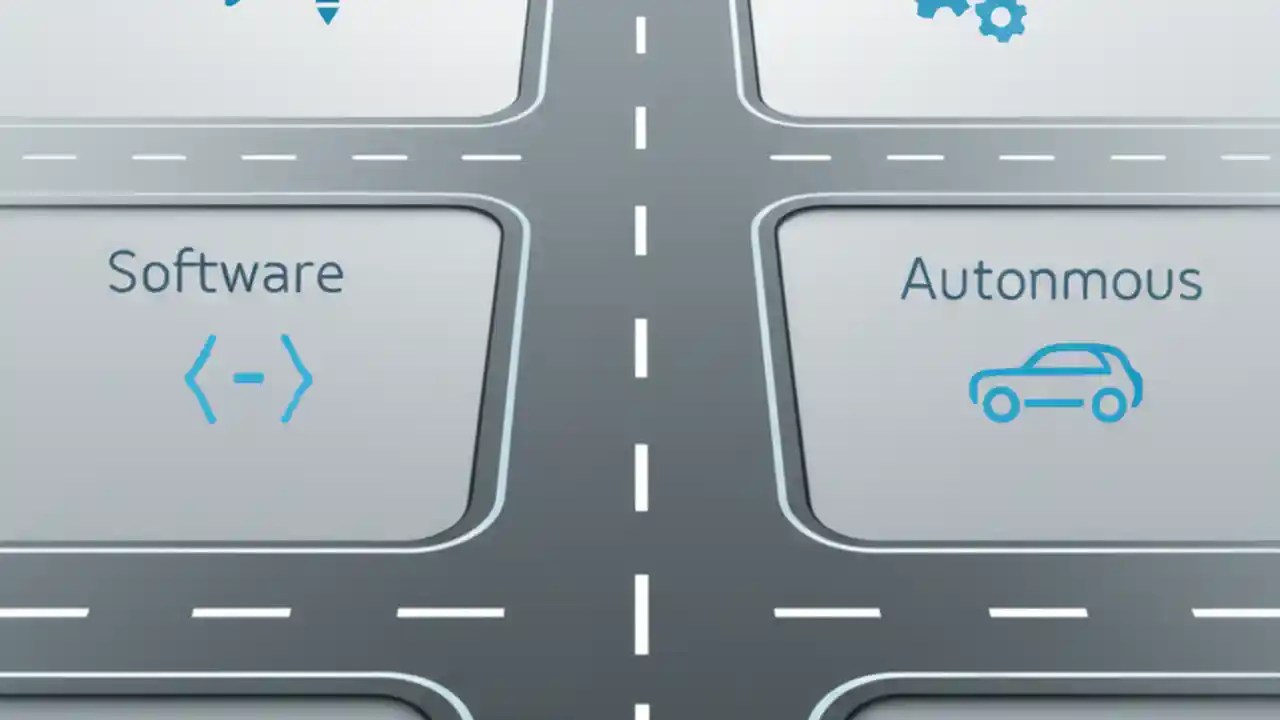 Software

Autonmous