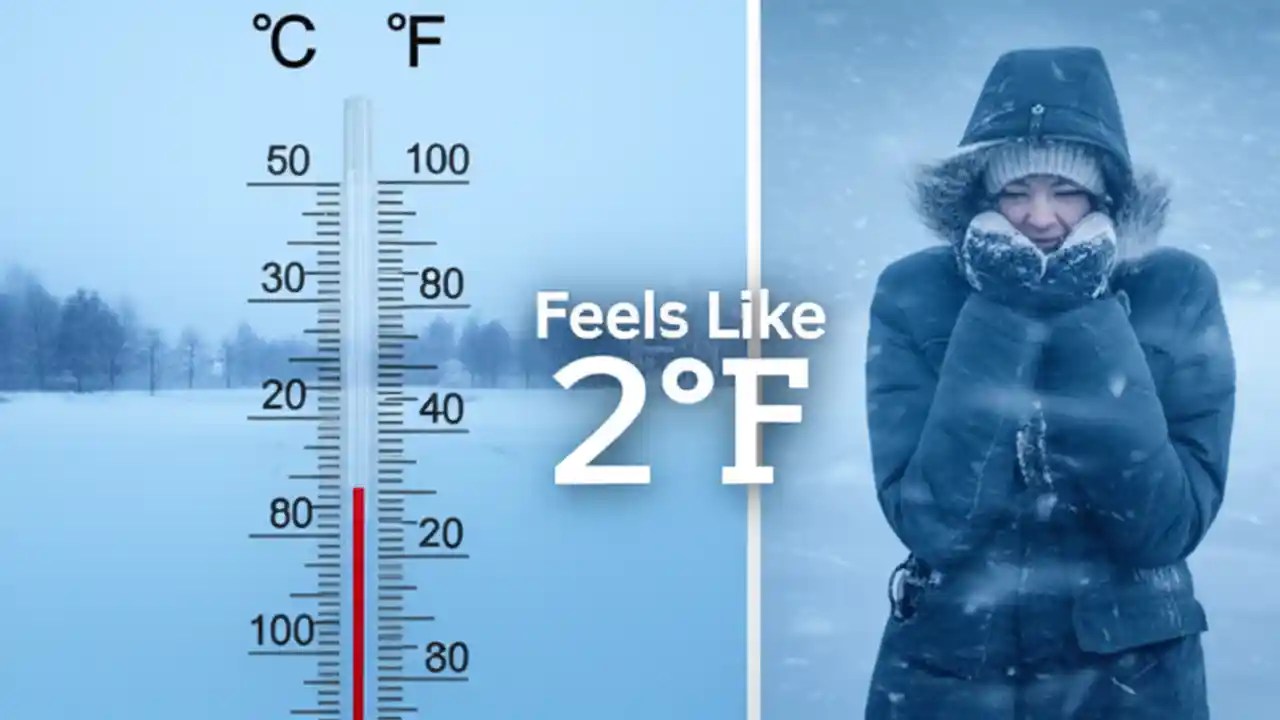 °C °F

50 100
30 80
20 40
80 20
100 80

Feels Like
2°F