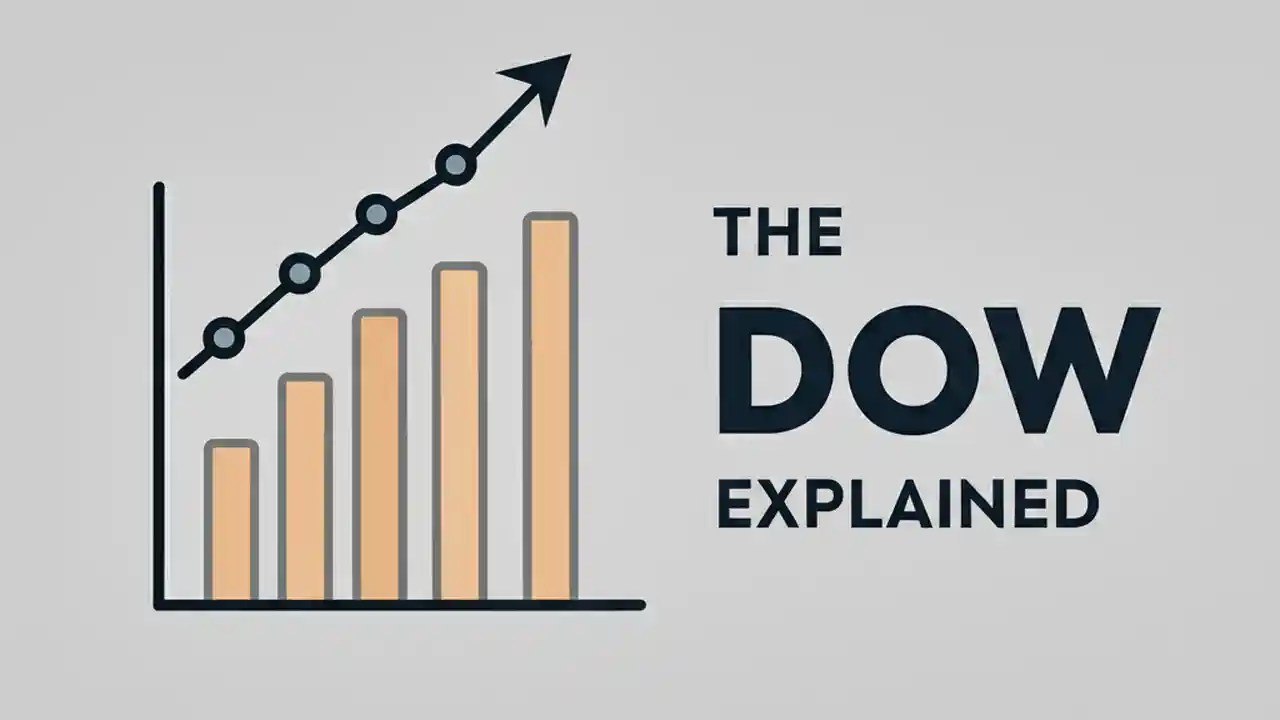 THE

DOW

EXPLAINED