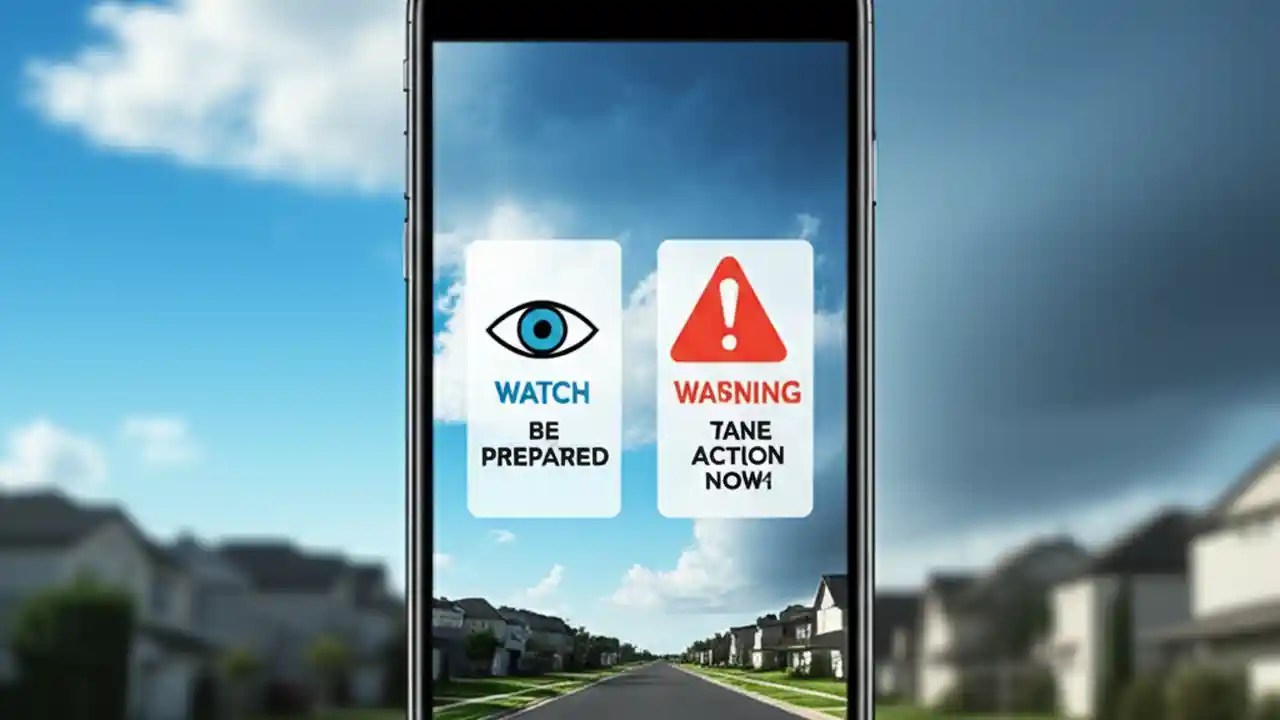 WATCH
BE PREPARED

WASNING
TANE ACTION NOW1