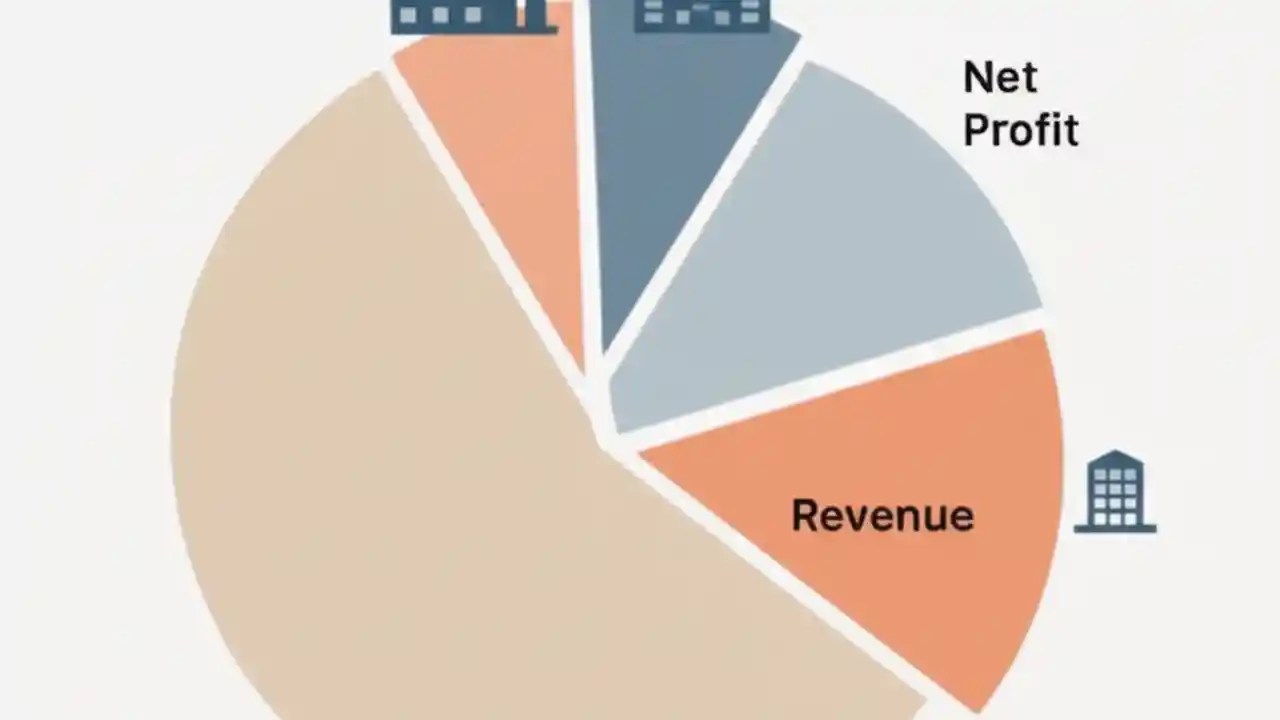 Net Profit

Revenue