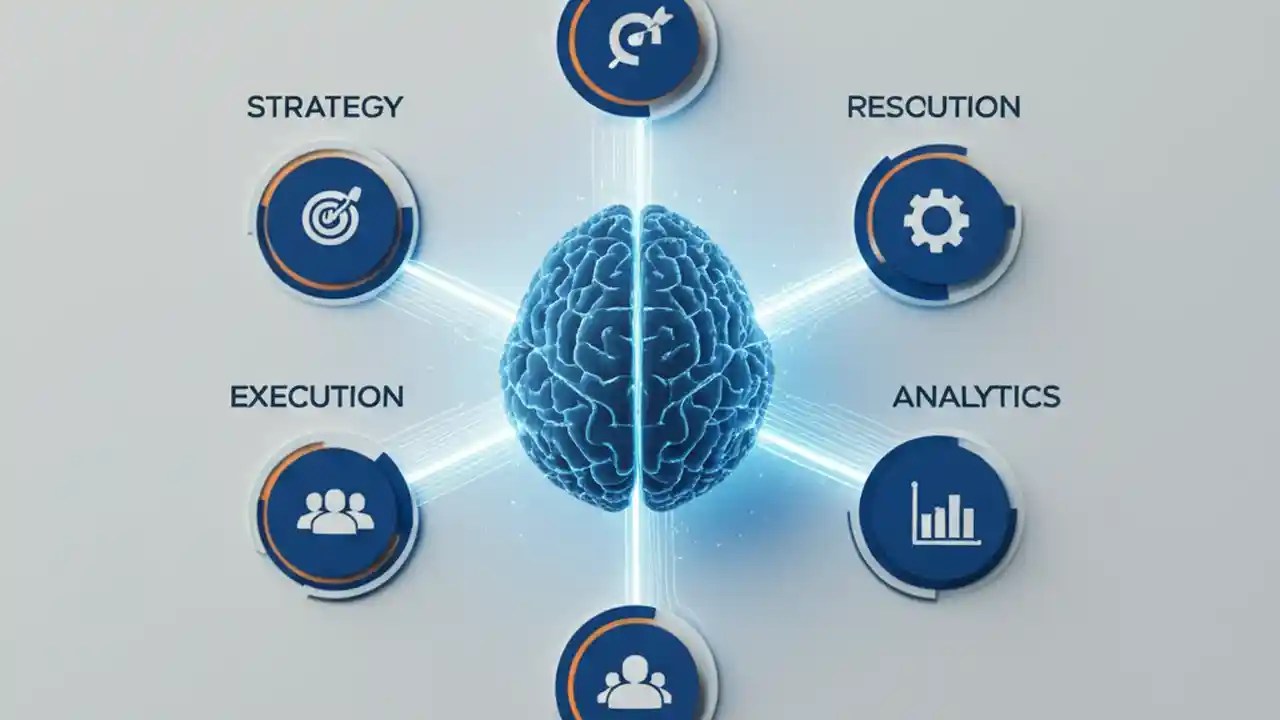 STRATEGY

RESCUTION

EXECUTION

ANALYTICS